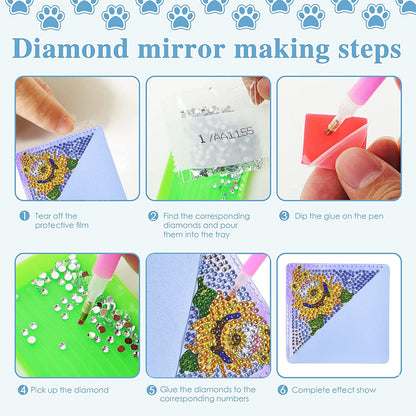 Diamond mirror making steps

1/AA1155

1 Tear off the protective film

2 Find the corresponding diamonds and pour them into the tray

3 Dip the glue on the pen

4 Pick up the diamond

5 Glue the diamonds to the corresponding numbers

6 Complete effect show