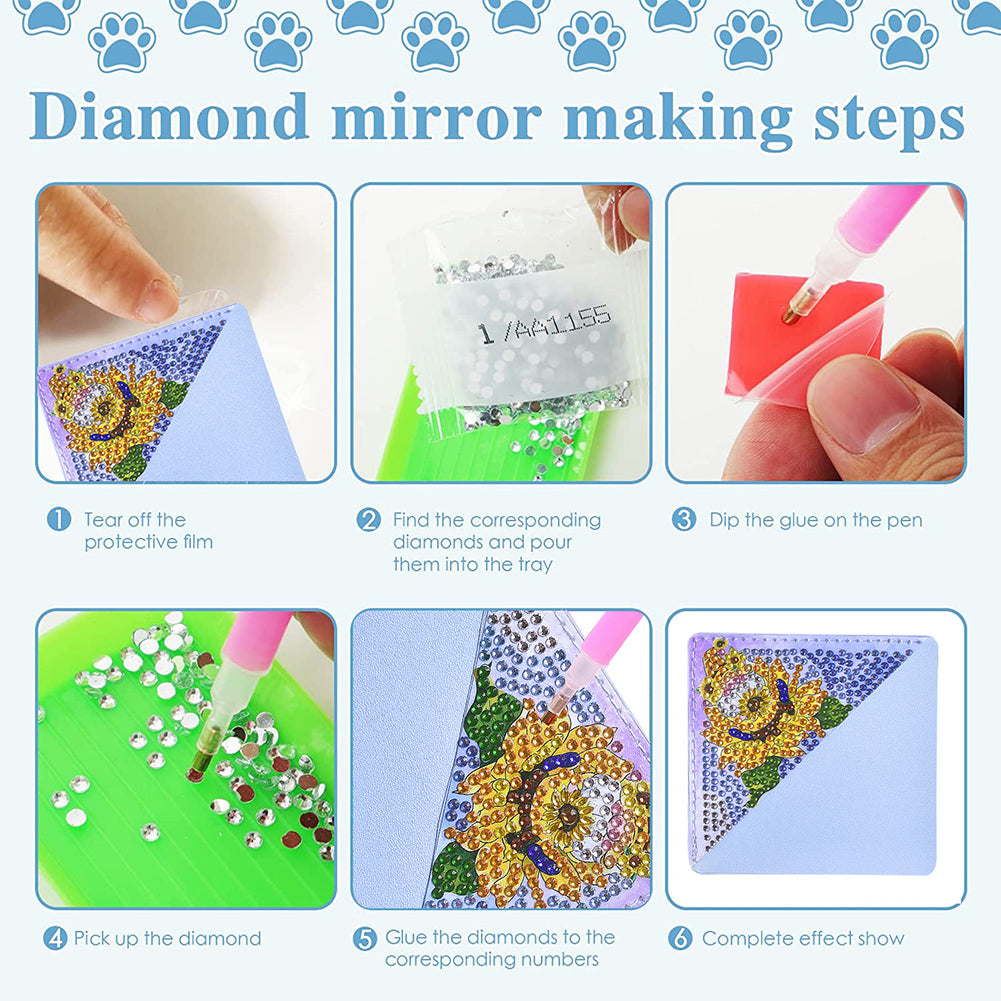 Diamond mirror making steps

1/AA1155

1 Tear off the protective film

2 Find the corresponding diamonds and pour them into the tray

3 Dip the glue on the pen

4 Pick up the diamond

5 Glue the diamonds to the corresponding numbers

6 Complete effect show