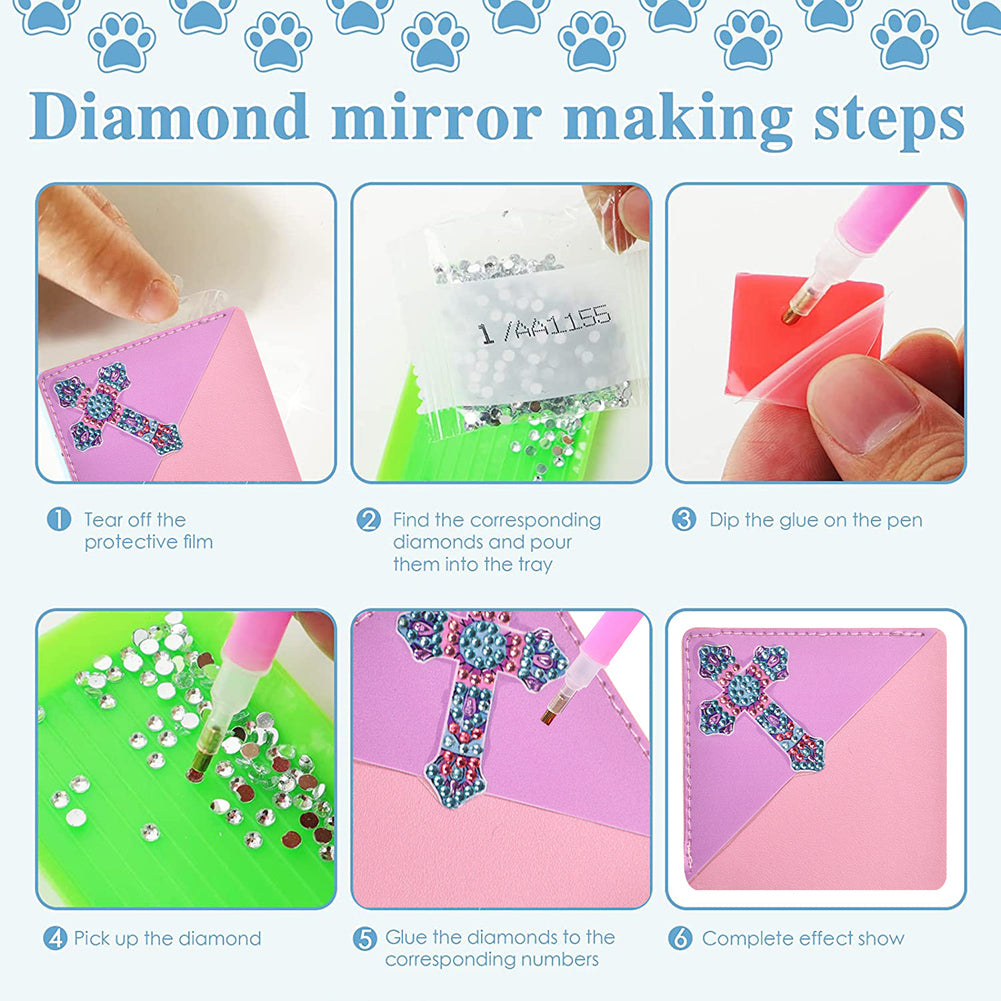 Diamond mirror making steps

1/AA1155

1 Tear off the protective film

2 Find the corresponding diamonds and pour them into the tray

3 Dip the glue on the pen

4 Pick up the diamond

5 Glue the diamonds to the corresponding numbers

6 Complete effect show