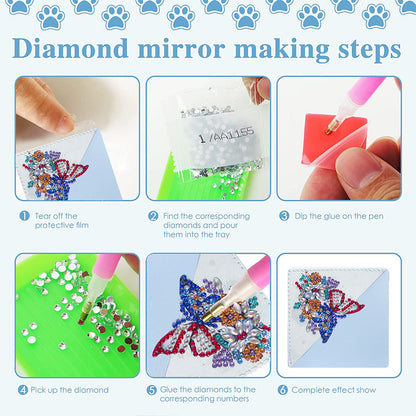 Diamond mirror making steps

1/AA1155

1 Tear off the protective film

2 Find the corresponding diamonds and pour them into the tray

3 Dip the glue on the pen

4 Pick up the diamond

5 Glue the diamonds to the corresponding numbers

6 Complete effect show