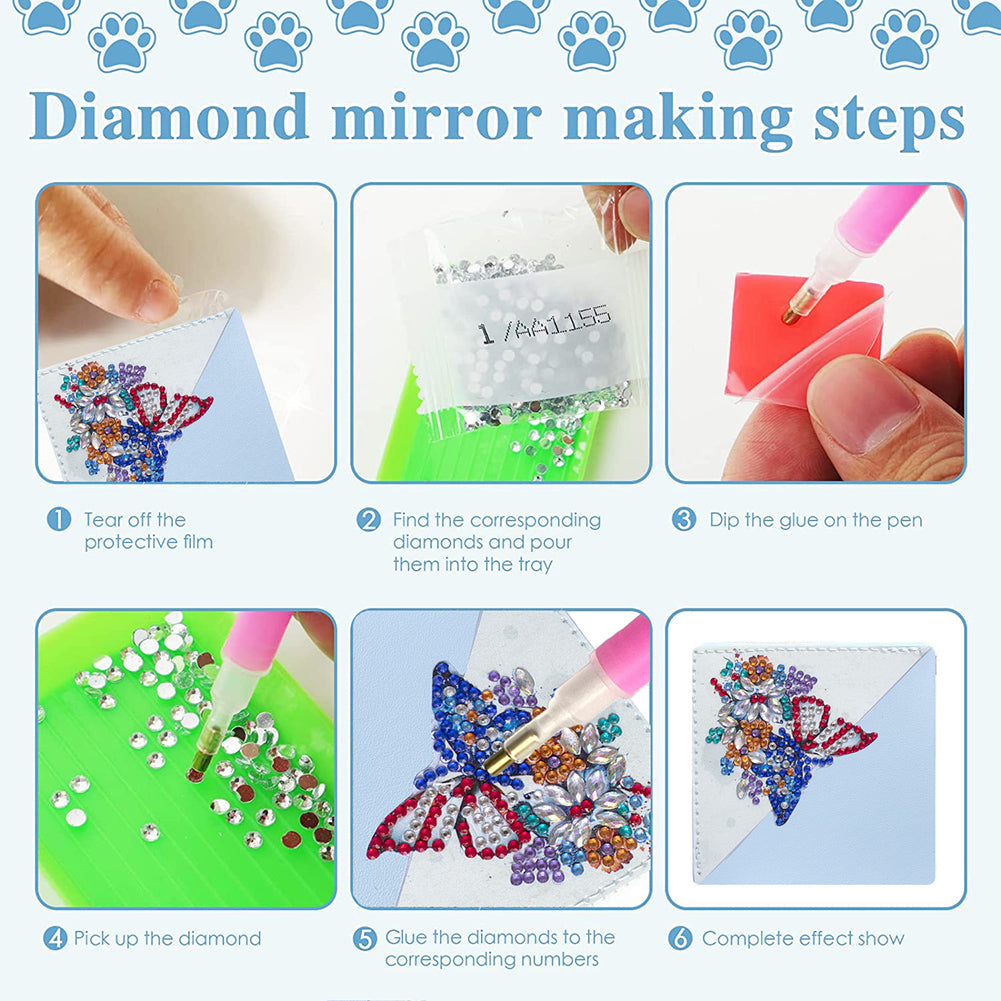 Diamond mirror making steps

1/AA1155

1 Tear off the protective film

2 Find the corresponding diamonds and pour them into the tray

3 Dip the glue on the pen

4 Pick up the diamond

5 Glue the diamonds to the corresponding numbers

6 Complete effect show