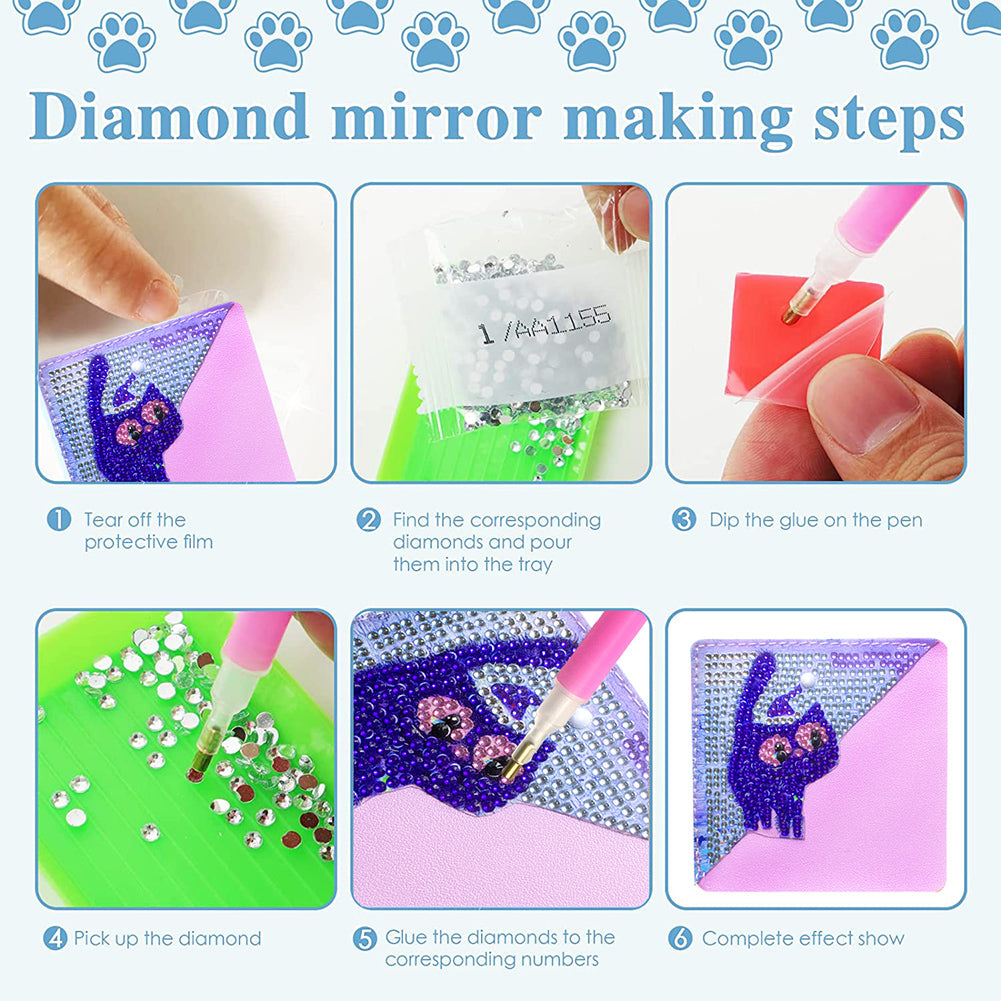 Diamond mirror making steps

1/AA1155

1 Tear off the protective film

2 Find the corresponding diamonds and pour them into the tray

3 Dip the glue on the pen

4 Pick up the diamond

5 Glue the diamonds to the corresponding numbers

6 Complete effect show