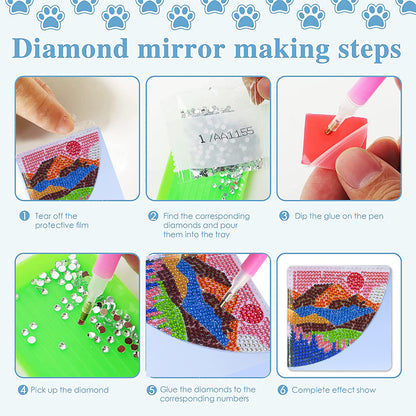 Diamond mirror making steps

1/AA1155

1 Tear off the protective film

2 Find the corresponding diamonds and pour them into the tray

3 Dip the glue on the pen

4 Pick up the diamond

5 Glue the diamonds to the corresponding numbers

6 Complete effect show