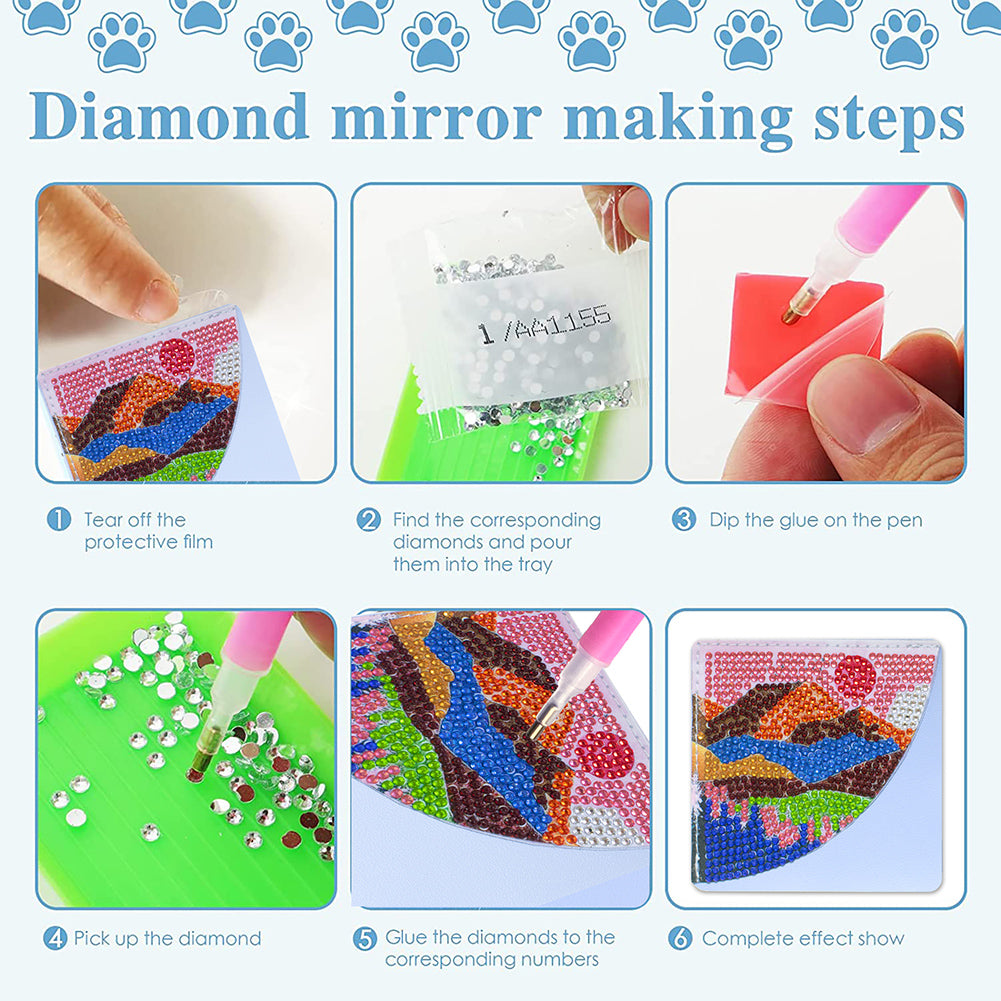 Diamond mirror making steps

1/AA1155

1 Tear off the protective film

2 Find the corresponding diamonds and pour them into the tray

3 Dip the glue on the pen

4 Pick up the diamond

5 Glue the diamonds to the corresponding numbers

6 Complete effect show