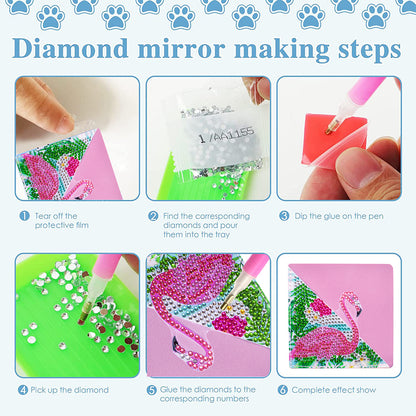 Diamond mirror making steps

1/AA1155

① Tear off the protective film

② Find the corresponding diamonds and pour them into the tray

③ Dip the glue on the pen

④ Pick up the diamond

⑤ Glue the diamonds to the corresponding numbers

⑥ Complete effect show