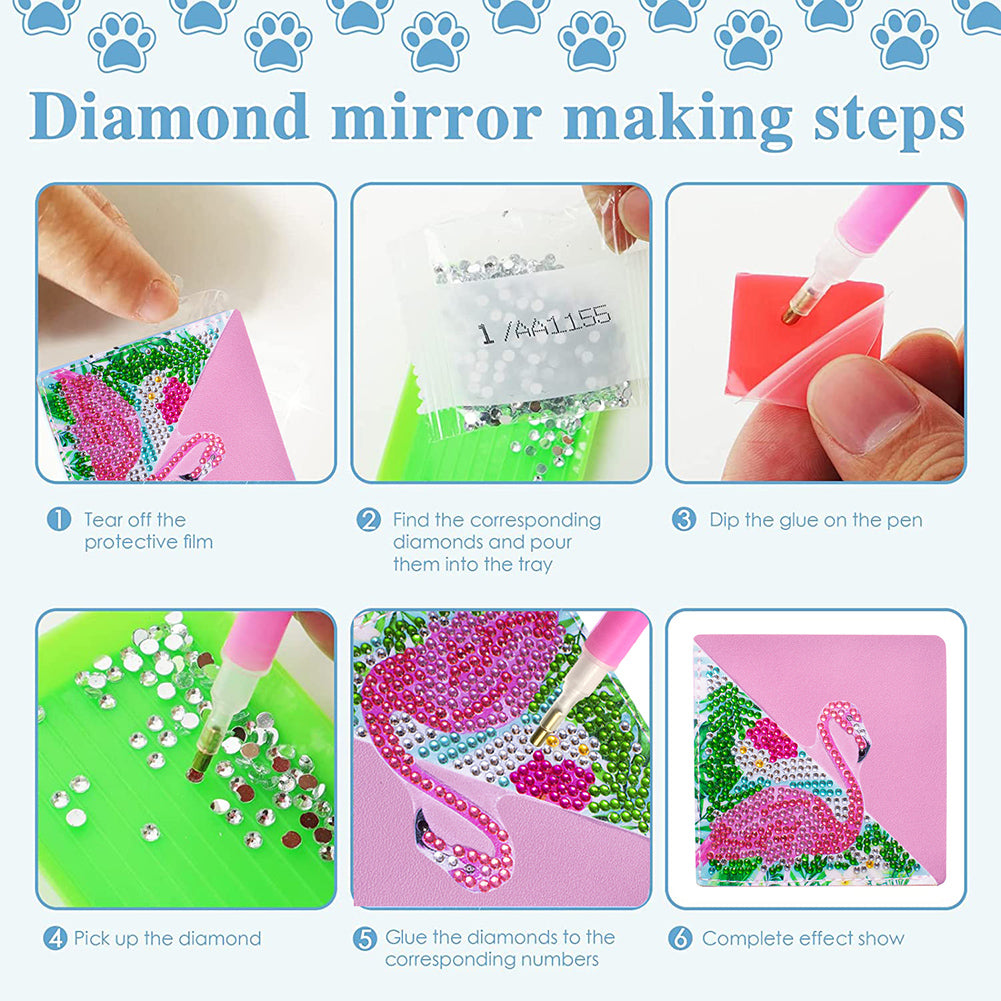 Diamond mirror making steps

1/AA1155

1 Tear off the protective film

2 Find the corresponding diamonds and pour them into the tray

3 Dip the glue on the pen

4 Pick up the diamond

5 Glue the diamonds to the corresponding numbers

6 Complete effect show