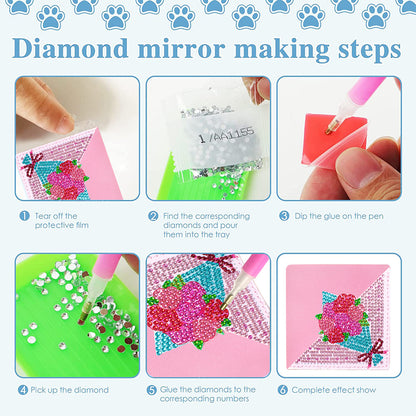 Diamond mirror making steps

1/AA1155

1 Tear off the protective film

2 Find the corresponding diamonds and pour them into the tray

3 Dip the glue on the pen

4 Pick up the diamond

5 Glue the diamonds to the corresponding numbers

6 Complete effect show