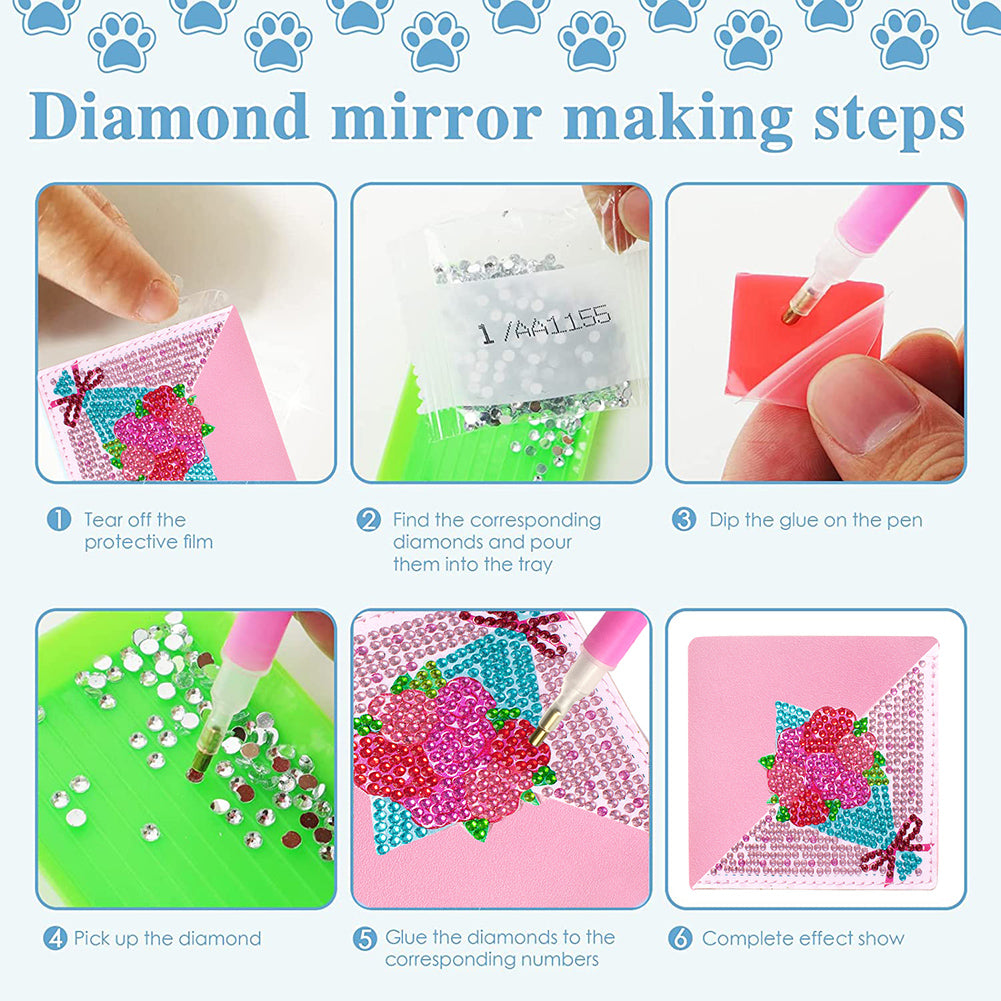 Diamond mirror making steps

1/AA1155

1 Tear off the protective film

2 Find the corresponding diamonds and pour them into the tray

3 Dip the glue on the pen

4 Pick up the diamond

5 Glue the diamonds to the corresponding numbers

6 Complete effect show