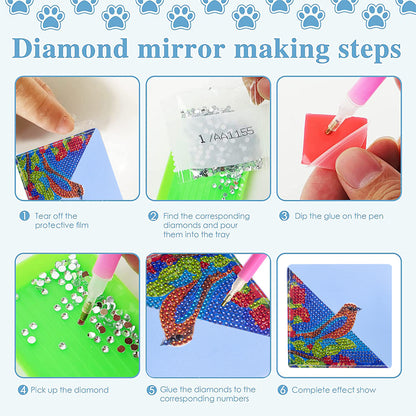 Diamond mirror making steps

1/AA1155

1 Tear off the protective film

2 Find the corresponding diamonds and pour them into the tray

3 Dip the glue on the pen

4 Pick up the diamond

5 Glue the diamonds to the corresponding numbers

6 Complete effect show