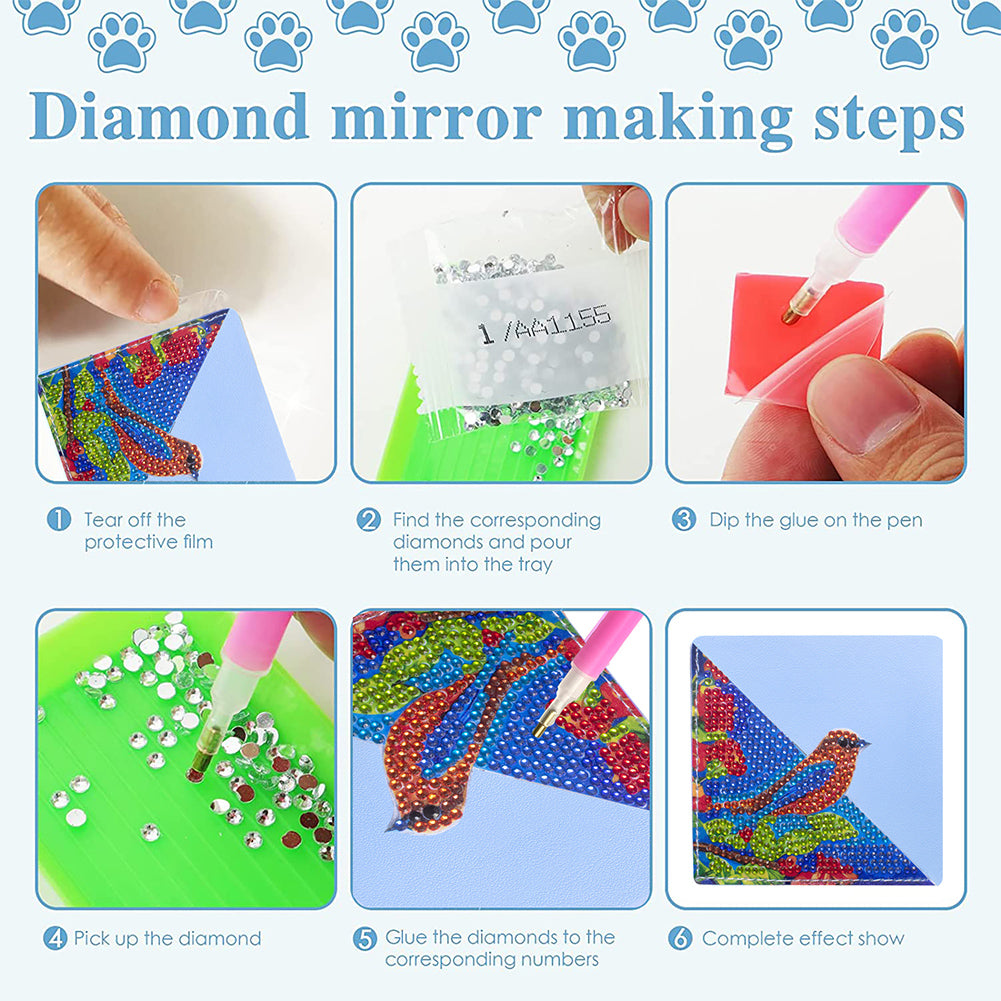 Diamond mirror making steps

1/AA1155

1 Tear off the protective film

2 Find the corresponding diamonds and pour them into the tray

3 Dip the glue on the pen

4 Pick up the diamond

5 Glue the diamonds to the corresponding numbers

6 Complete effect show