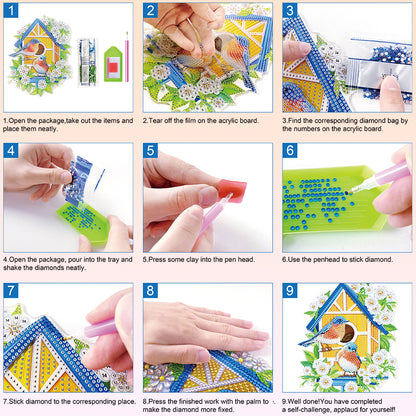 1

1.Open the package,take out the items and place them neatly.

2

2.Tear off the film on the acrylic board.

3

3.Find the corresponding diamond bag by the numbers on the acrylic board.

4

4.Open the package, pour into the tray and shake the diamonds neatly.

5

5.Press some clay into the pen head.

6

6.Use the penhead to stick diamond.

7

7.Stick diamond to the corresponding place.

8

8.Press the finished work with the palm to make the diamond more fixed.

9

9.Well done!You have completed a self-challenge, applaud for yourself!