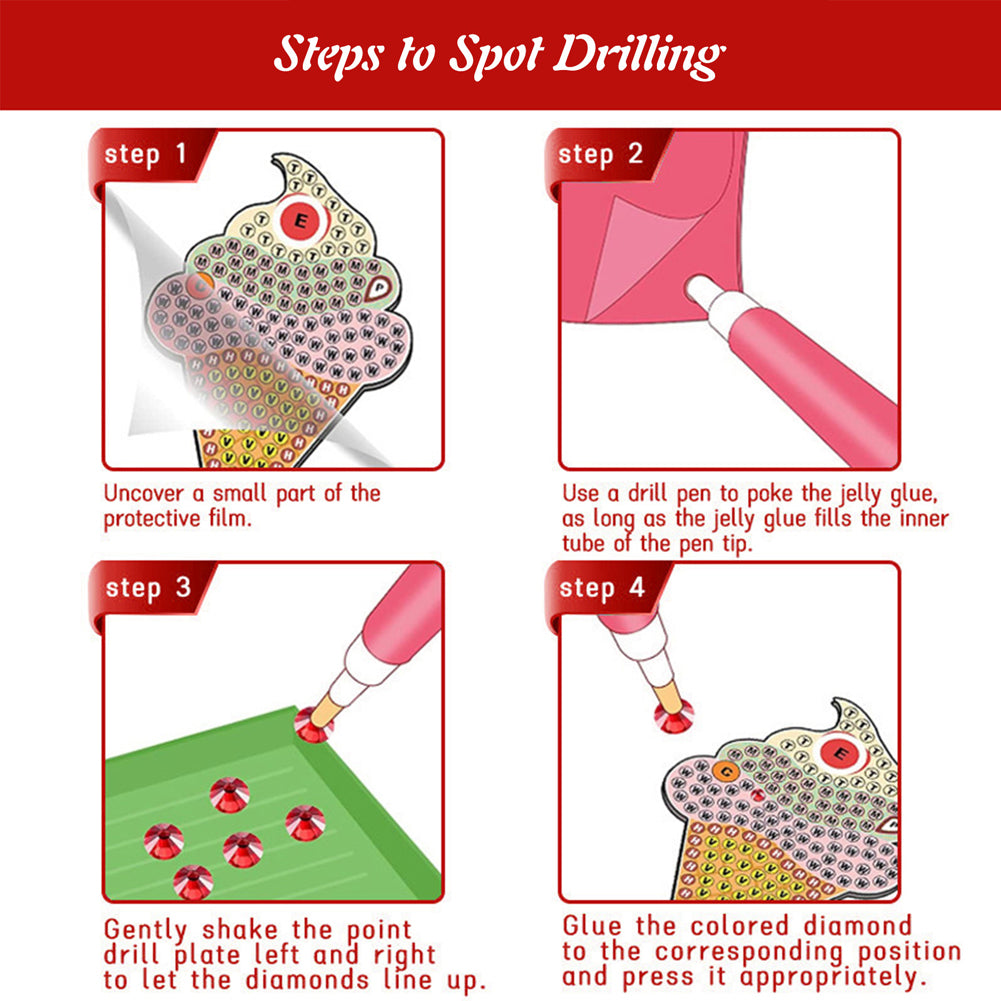 Steps to Spot Drilling

step 1

Uncover a small part of the protective film.

step 2

Use a drill pen to poke the jelly glue, as long as the jelly glue fills the inner tube of the pen tip.

step 3

Gently shake the point drill plate left and right to let the diamonds line up.

step 4

Glue the colored diamond to the corresponding position and press it appropriately.