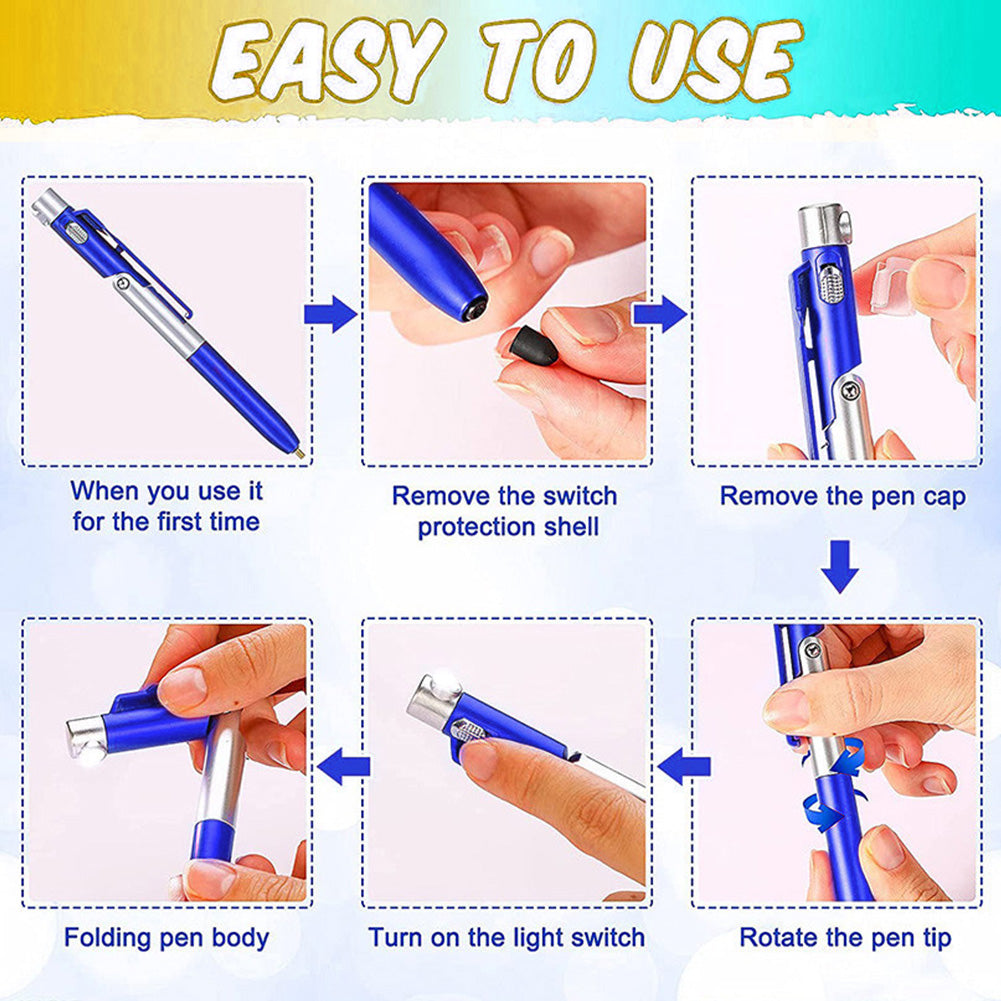 EASY TO USE

When you use it for the first time

Remove the switch protection shell

Remove the pen cap

Rotate the pen tip

Turn on the light switch

Folding pen body