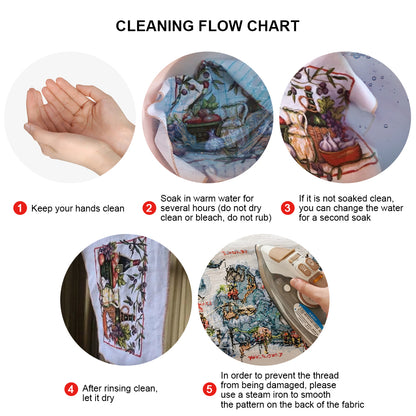 CLEANING FLOW CHART

1 Keep your hands clean

2 Soak in warm water for several hours (do not dry clean or bleach, do not rub)

3 If it is not soaked clean, you can change the water for a second soak

4 After rinsing clean, let it dry

5 In order to prevent the thread from being damaged, please use a steam iron to smooth the pattern on the back of the fabric