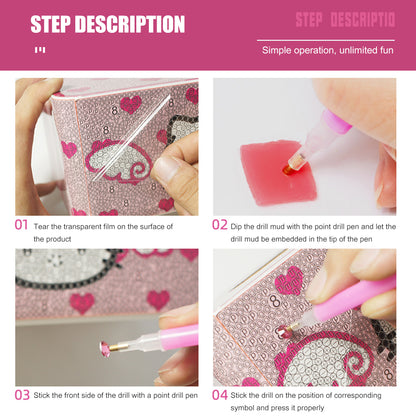 STEP DESCRIPTION

STEP DESCRIPTIO

Simple operation, unlimited fun

01 Tear the transparent film on the surface of the product

02 Dip the drill mud with the point drill pen and let the drill mud be embedded in the tip of the pen

03 Stick the front side of the drill with a point drill pen

04 Stick the drill on the position of corresponding symbol and press it properly