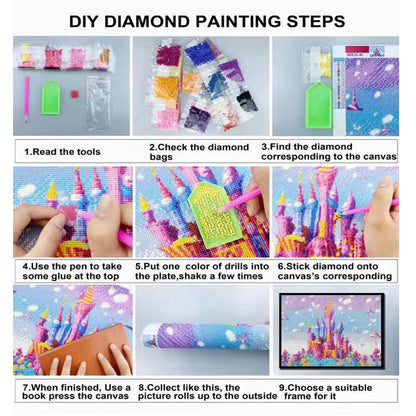 DIY DIAMOND PAINTING STEPS

1.Read the tools

2.Check the diamond bags

3.Find the diamond corresponding to the canvas

4.Use the pen to take some glue at the top

5.Put one  color of drills into the plate,shake a few times

6.Stick diamond onto canvas's corresponding

7.When finished, Use a book press the canvas

8.Collect like this, the picture rolls up to the outside

9.Choose a suitable frame for it