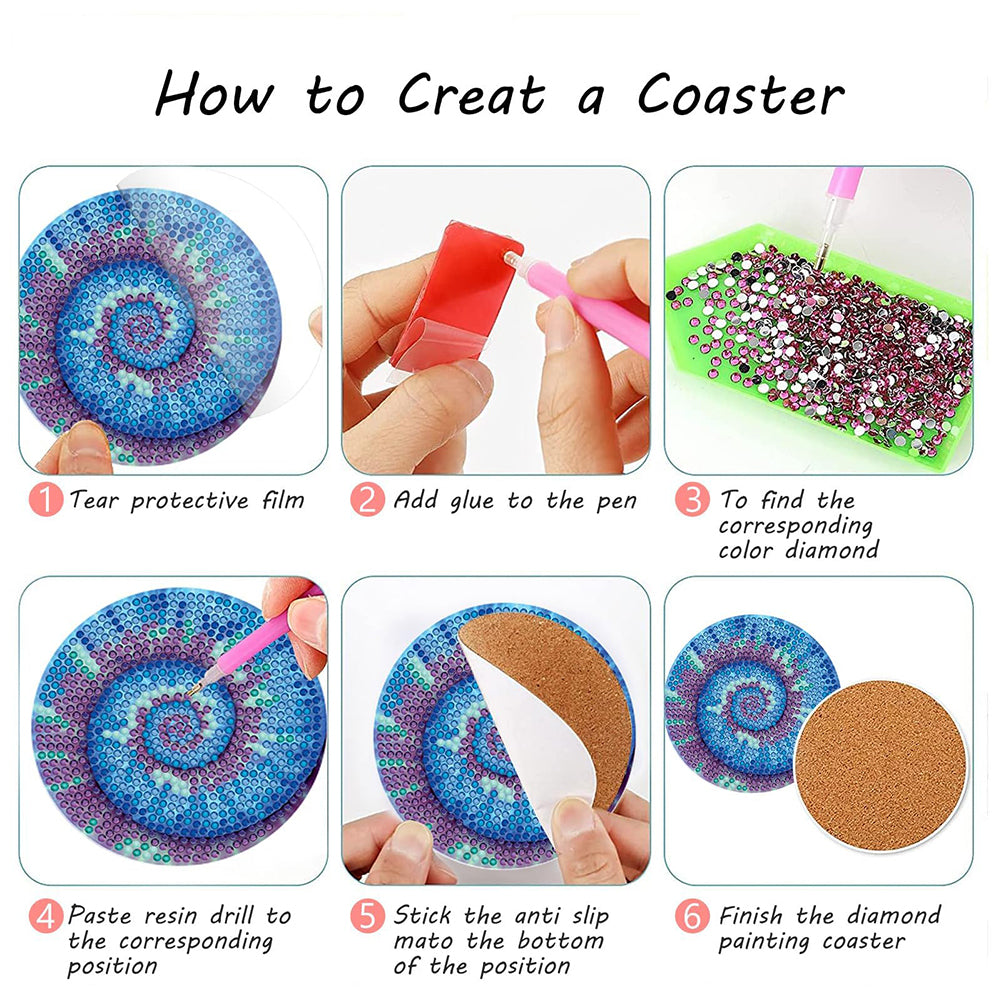 How to Creat a Coaster

1 Tear protective film

2 Add glue to the pen

3 To find the corresponding color diamond

4 Paste resin drill to the corresponding position

5 Stick the anti slip mato the bottom of the position

6 Finish the diamond painting coaster