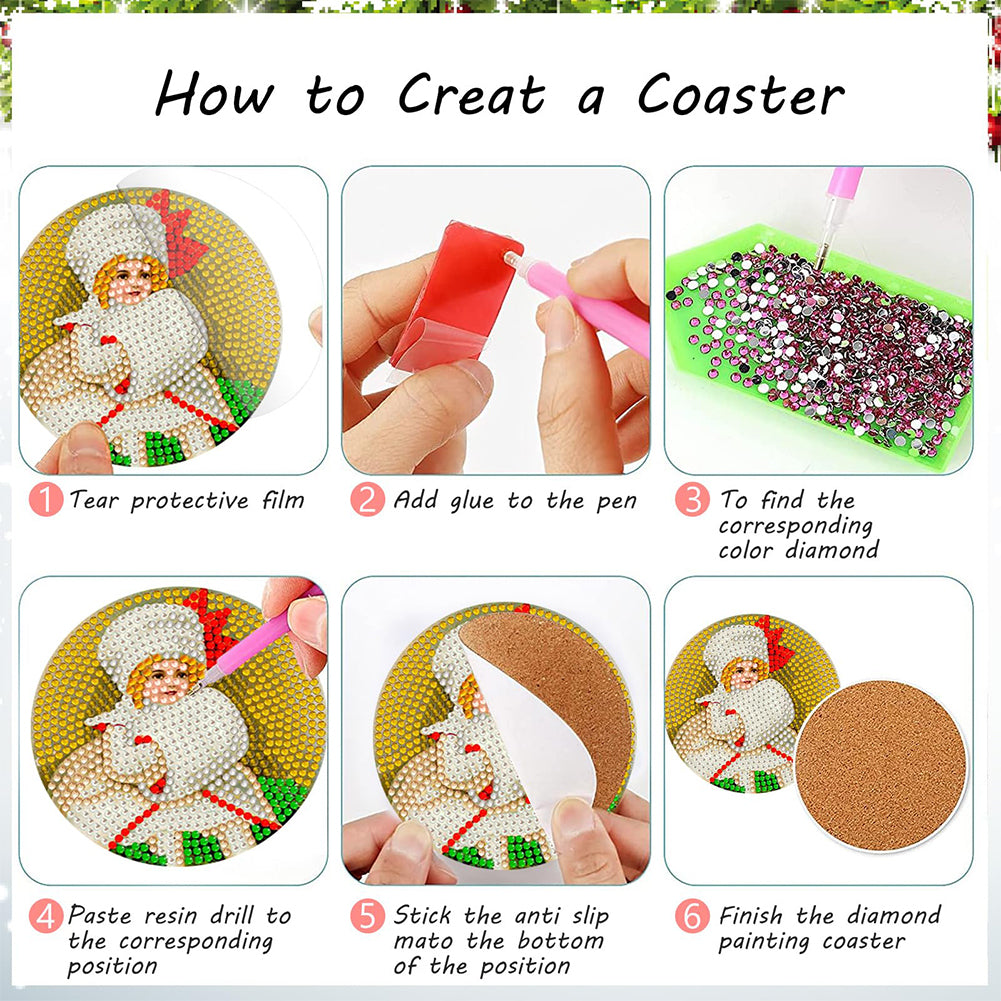 How to Creat a Coaster

1 Tear protective film

2 Add glue to the pen

3 To find the corresponding color diamond

4 Paste resin drill to the corresponding position

5 Stick the anti slip mato the bottom of the position

6 Finish the diamond painting coaster