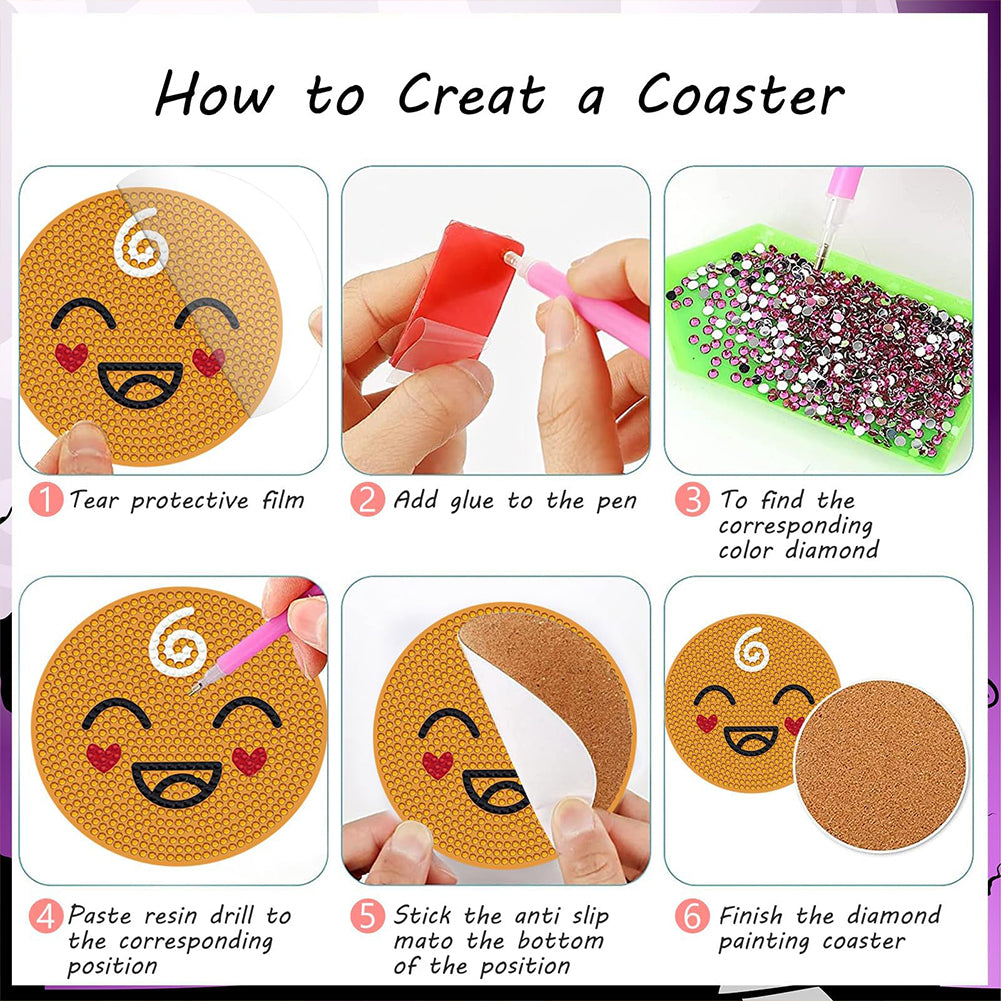 How to Creat a Coaster

1 Tear protective film

2 Add glue to the pen

3 To find the corresponding color diamond

4 Paste resin drill to the corresponding position

5 Stick the anti slip mato the bottom of the position

6 Finish the diamond painting coaster