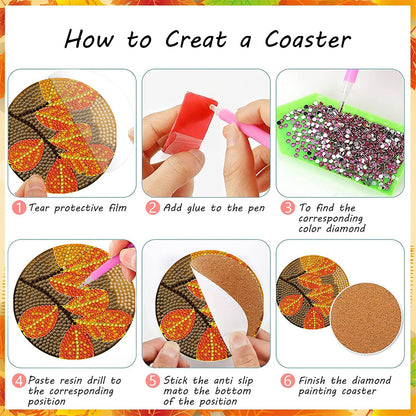 How to Creat a Coaster

1 Tear protective film

2 Add glue to the pen

3 To find the corresponding color diamond

4 Paste resin drill to the corresponding position

5 Stick the anti slip mato the bottom of the position

6 Finish the diamond painting coaster