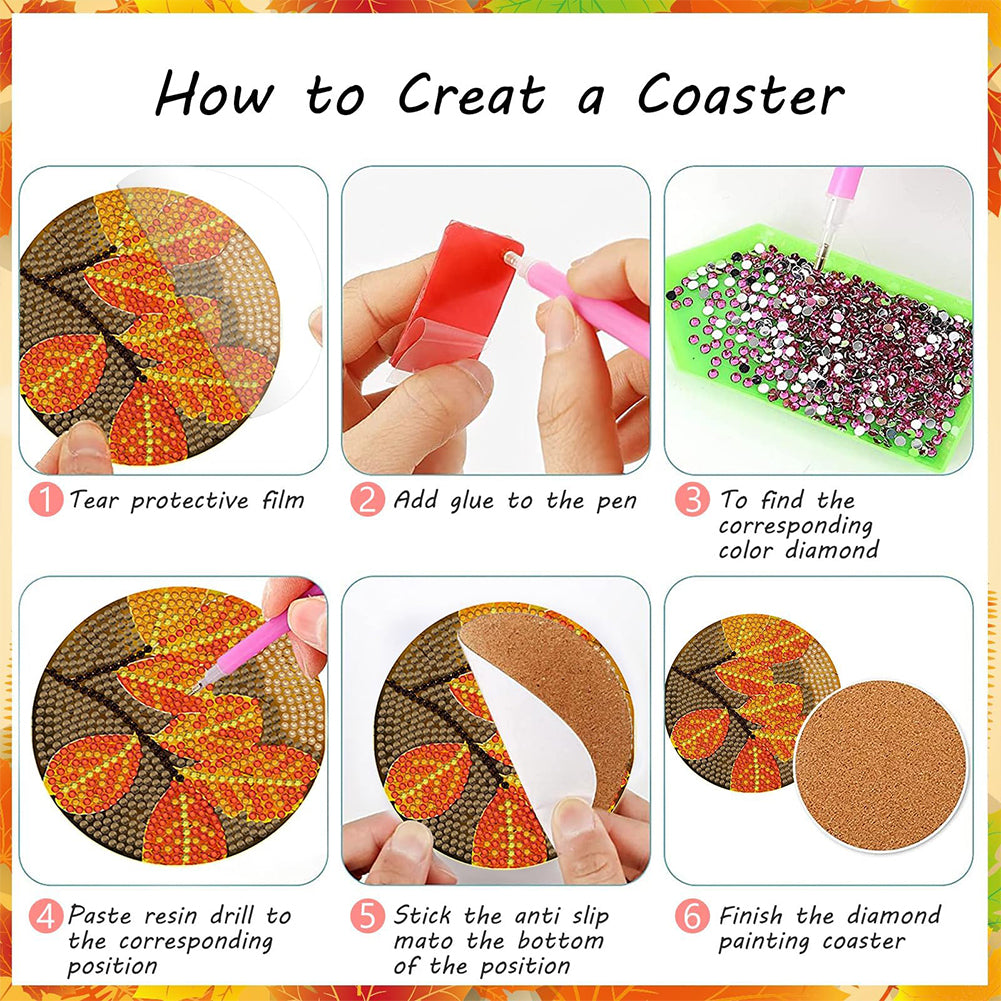 How to Creat a Coaster

1 Tear protective film

2 Add glue to the pen

3 To find the corresponding color diamond

4 Paste resin drill to the corresponding position

5 Stick the anti slip mato the bottom of the position

6 Finish the diamond painting coaster