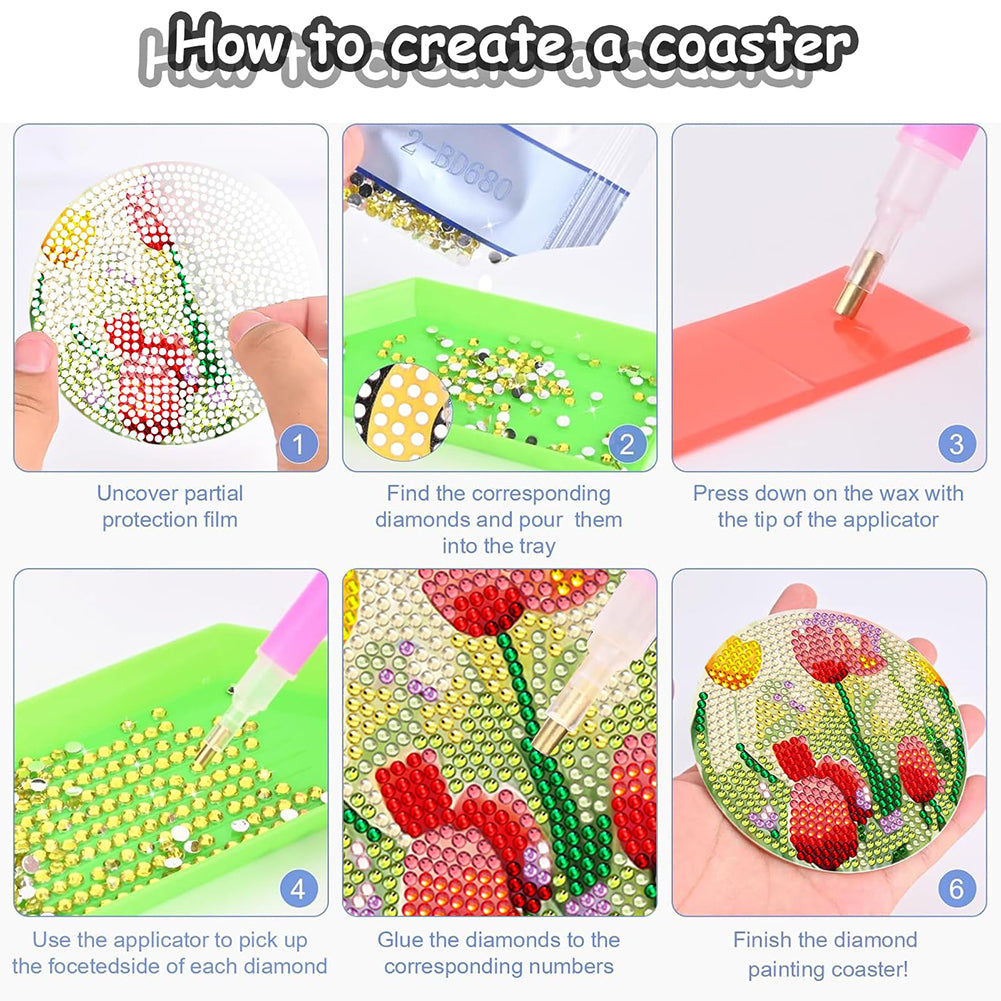 How to create a coaster

2-BD680

1

Uncover partial protection film

2

Find the corresponding diamonds and pour them into the tray

3

Press down on the wax with the tip of the applicator

4

Use the applicator to pick up the focetedside of each diamond

Glue the diamonds to the corresponding numbers

6

Finish the diamond painting coaster!