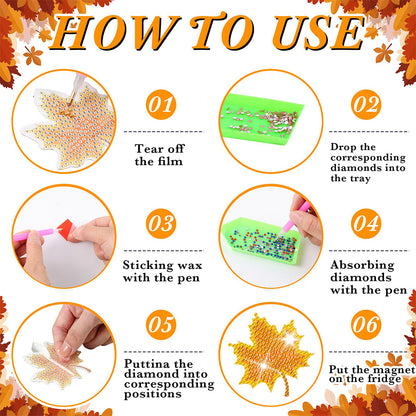 HOW TO USE

01

Tear off the film

02

Drop the corresponding diamonds into the tray

03

Sticking wax with the pen

04

Absorbing diamonds with the pen

05

Puttina the diamond into corresponding positions

06

Put the magnet on the fridge