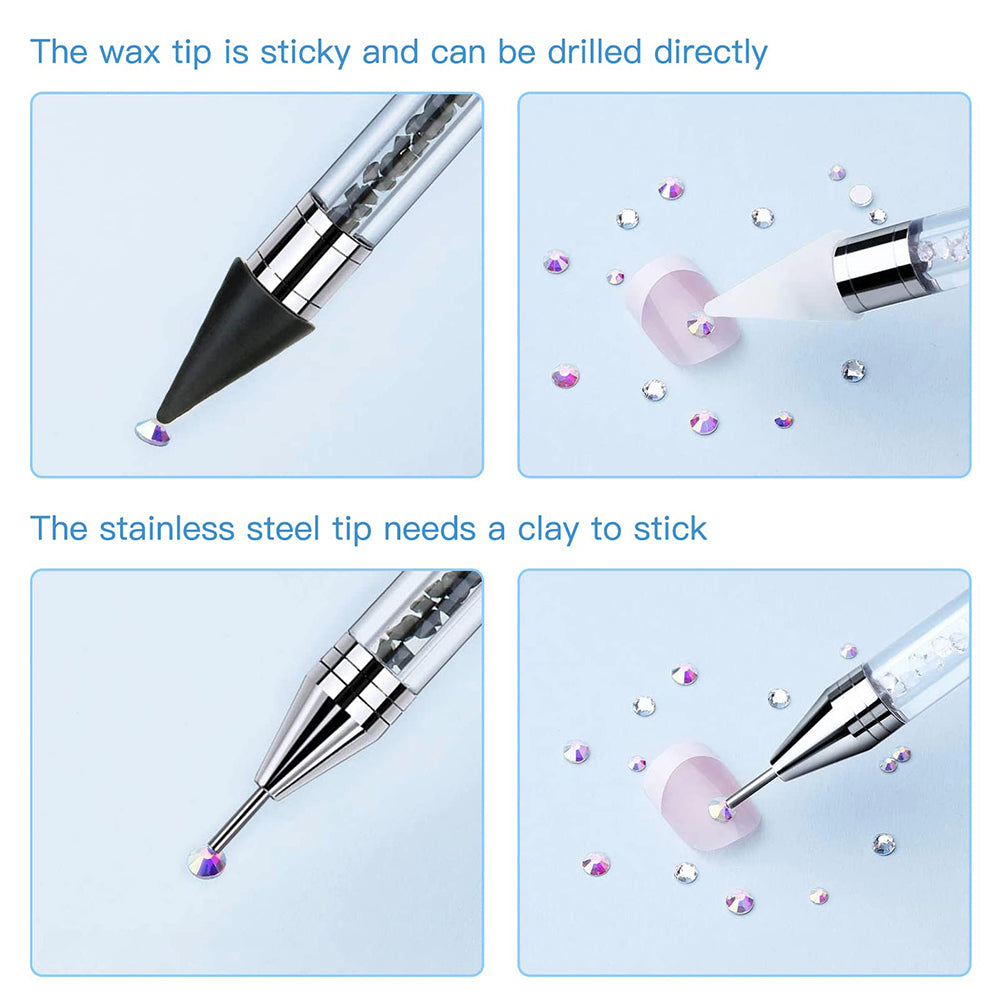 The wax tip is sticky and can be drilled directly

The stainless steel tip needs a clay to stick