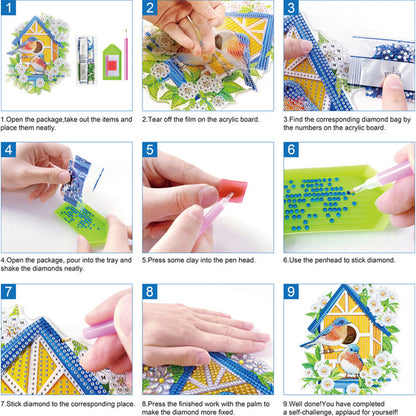 1

1.Open the package,take out the items and place them neatly.

2

2.Tear off the film on the acrylic board.

3

3.Find the corresponding diamond bag by the numbers on the acrylic board.

4

4.Open the package, pour into the tray and shake the diamonds neatly.

5

5.Press some clay into the pen head.

6

6.Use the penhead to stick diamond.

7

7.Stick diamond to the corresponding place.

8

8.Press the finished work with the palm to make the diamond more fixed.

9

9.Well done!You have completed a self-challenge, applaud for yourself!