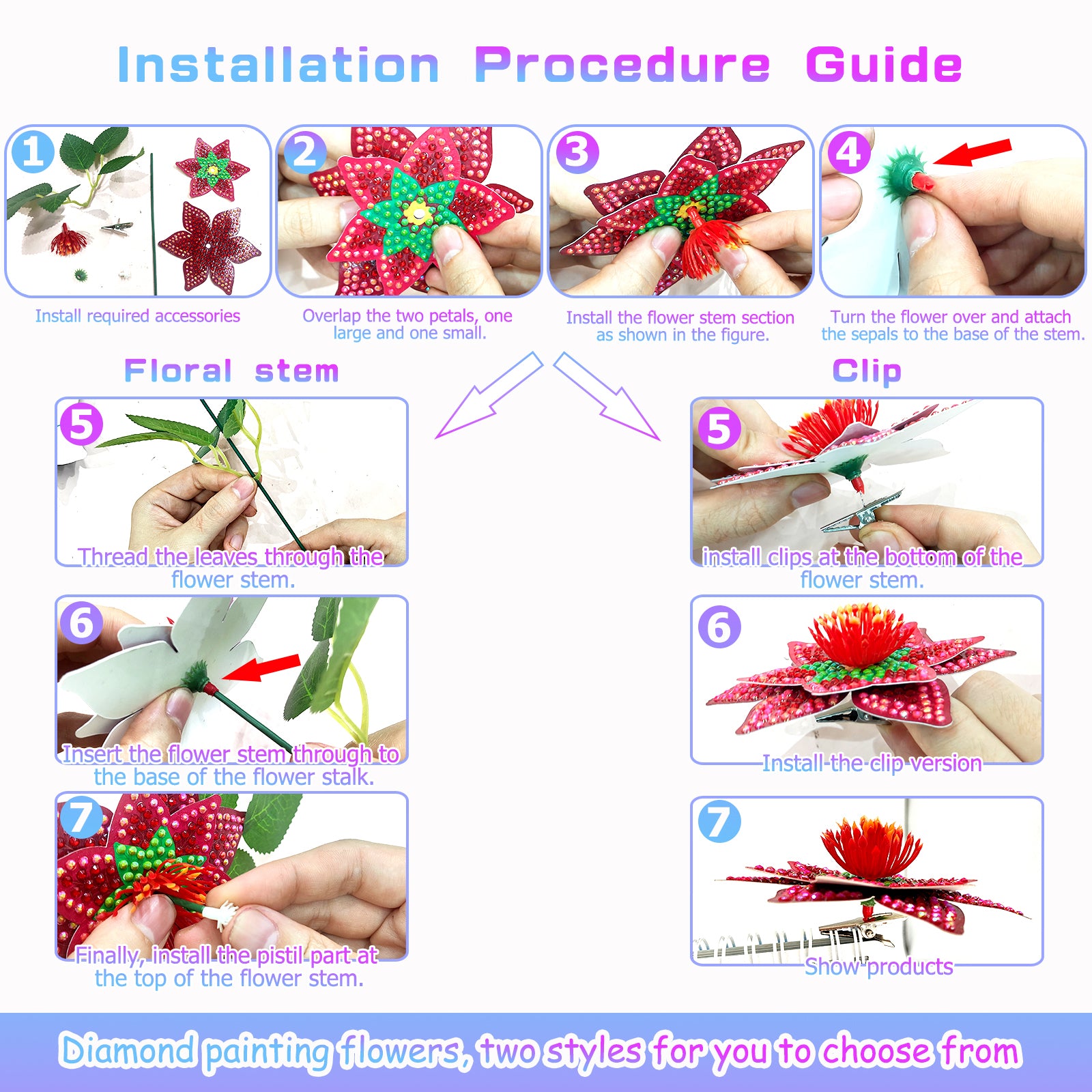 Installation Procedure Guide

1
Install required accessories

2
Overlap the two petals, one large and one small.

3
Install the flower stem section as shown in the figure.

4
Turn the flower over and attach the sepals to the base of the stem.

Floral stem

5
Thread the leaves through the flower stem.

6
Insert the flower stem through to the base of the flower stalk.

7
Finally, install the pistil part at the top of the flower stem.

Clip

5
install clips at the bottom of the flower stem.

6
Install the clip version

7
Show products

Diamond painting flowers, two styles for you to choose from