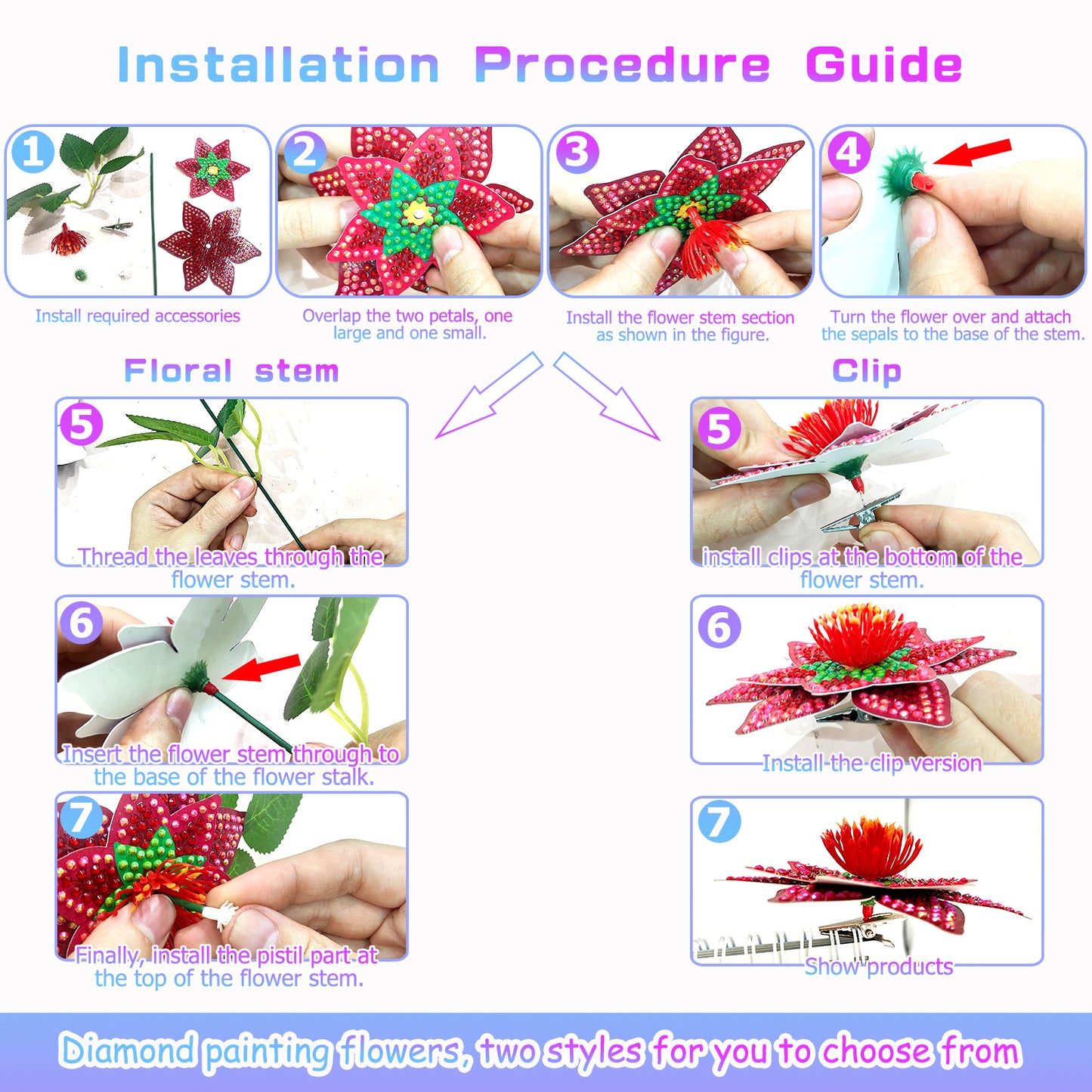 Installation Procedure Guide

1
Install required accessories

2
Overlap the two petals, one large and one small.

3
Install the flower stem section as shown in the figure.

4
Turn the flower over and attach the sepals to the base of the stem.

Floral stem

5
Thread the leaves through the flower stem.

6
Insert the flower stem through to the base of the flower stalk.

7
Finally, install the pistil part at the top of the flower stem.

Clip

5
install clips at the bottom of the flower stem.

6
Install the clip version

7
Show products

Diamond painting flowers, two styles for you to choose from