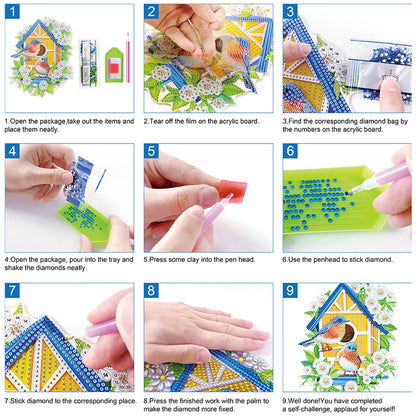 1

1.Open the package,take out the items and place them neatly.

2

2.Tear off the film on the acrylic board.

3

3.Find the corresponding diamond bag by the numbers on the acrylic board.

4

4.Open the package, pour into the tray and shake the diamonds neatly.

5

5.Press some clay into the pen head.

6

6.Use the penhead to stick diamond.

7

7.Stick diamond to the corresponding place.

8

8.Press the finished work with the palm to make the diamond more fixed.

9

9.Well done!You have completed a self-challenge, applaud for yourself!