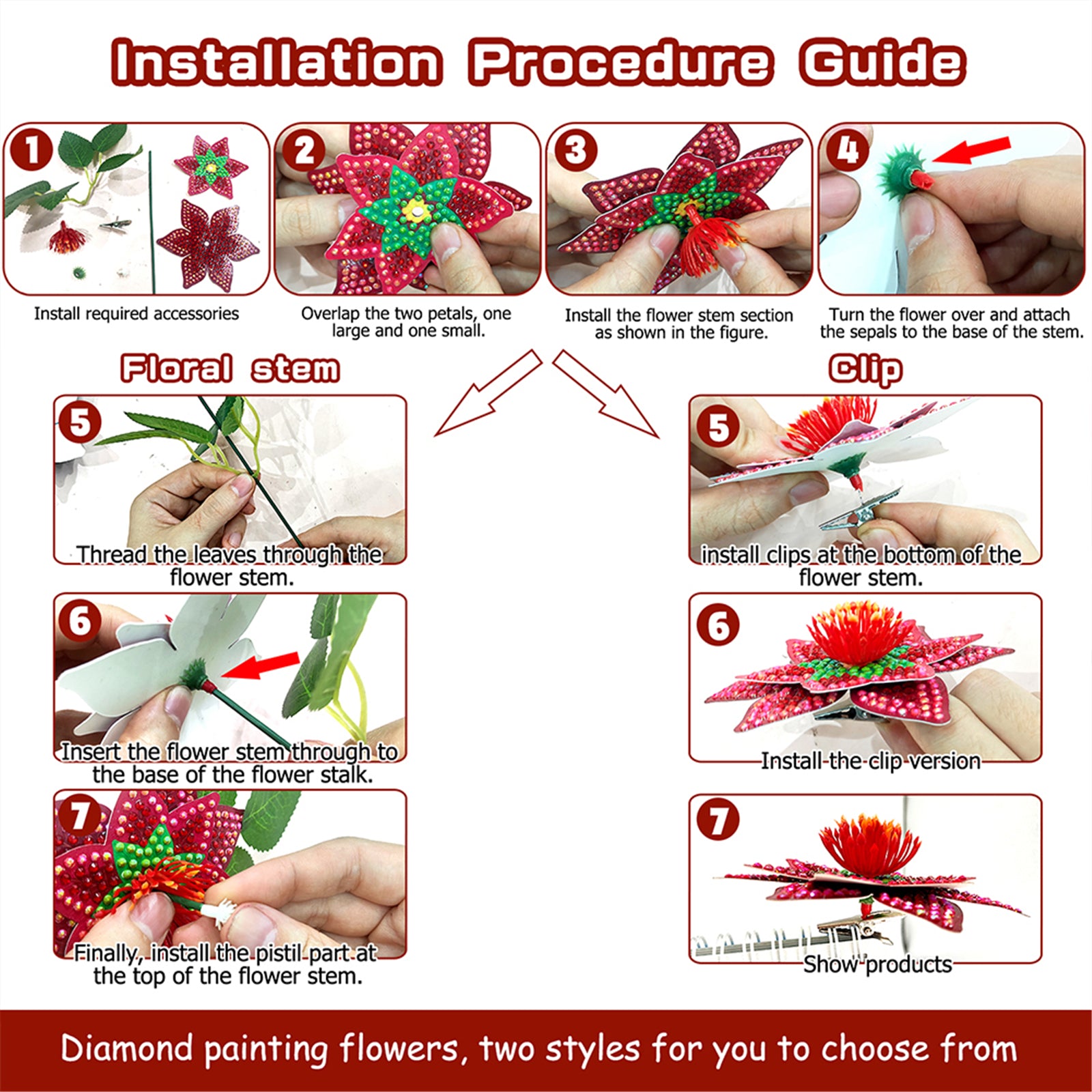 Installation Procedure Guide

1
Install required accessories

2
Overlap the two petals, one large and one small.

3
Install the flower stem section as shown in the figure.

4
Turn the flower over and attach the sepals to the base of the stem.

Floral stem

5
Thread the leaves through the flower stem.

6
Insert the flower stem through to the base of the flower stalk.

7
Finally, install the pistil part at the top of the flower stem.

Clip

5
install clips at the bottom of the flower stem.

6
Install the clip version

7
Show products

Diamond painting flowers, two styles for you to choose from