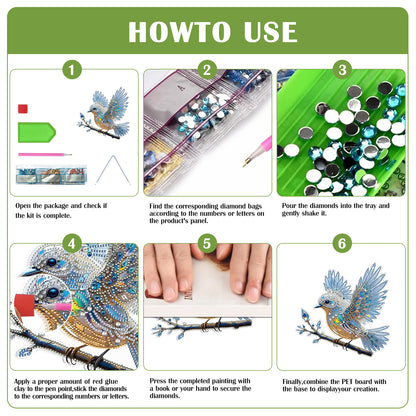 HOWTO USE

1

Open the package and check if the kit is complete.

2

Find the corresponding diamond bags according to the numbers or letters on the product's panel.

3

Pour the diamonds into the tray and gently shake it.

4

Apply a proper amount of red glue clay to the pen point,stick the diamonds to the corresponding numbers or letters.

5

Press the completed painting with a book or your hand to secure the diamonds.

6

Finally,combine the PET board with the base to displayyour creation.