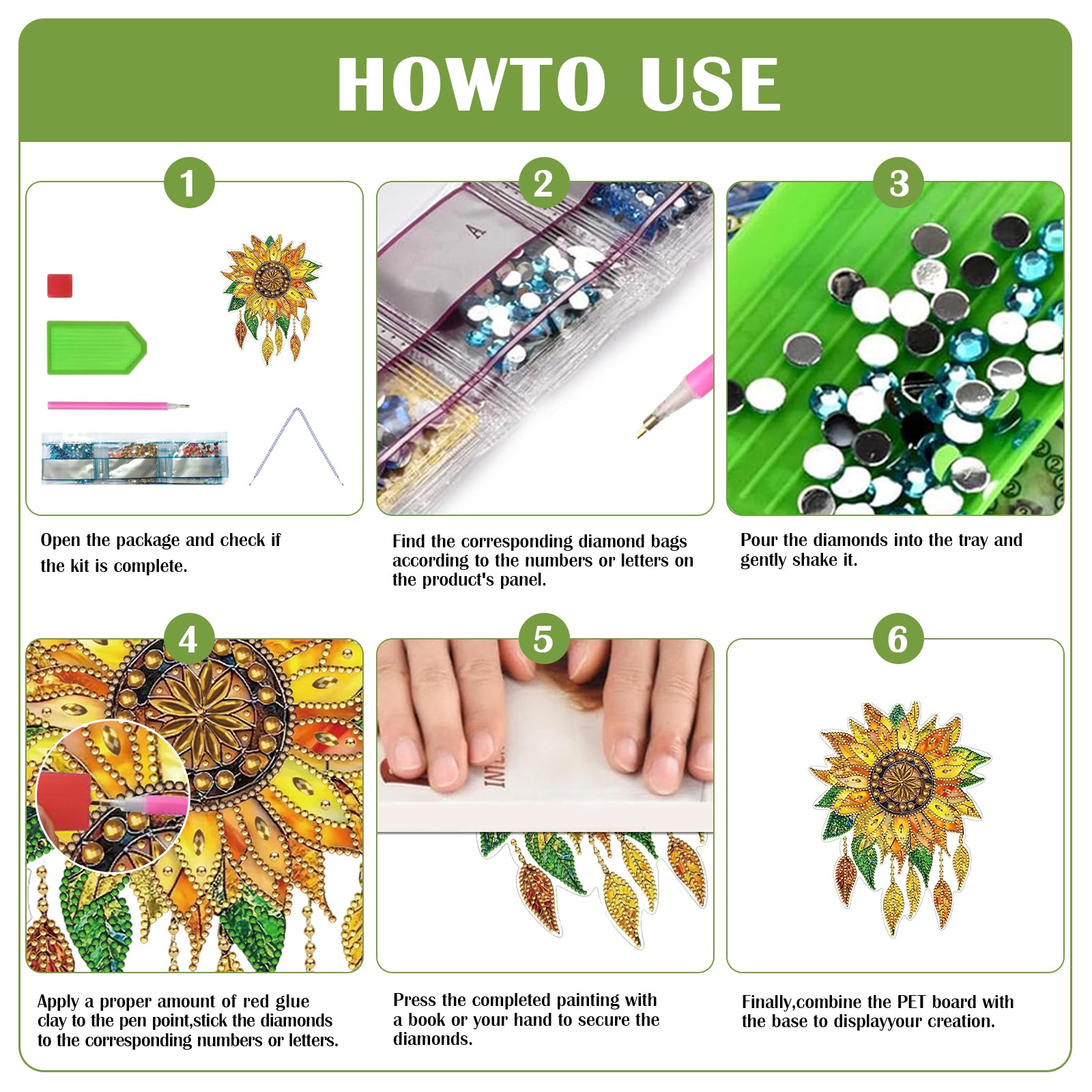 HOWTO USE

1

Open the package and check if the kit is complete.

2

A

Find the corresponding diamond bags according to the numbers or letters on the product's panel.

3

Pour the diamonds into the tray and gently shake it.

4

Apply a proper amount of red glue clay to the pen point,stick the diamonds to the corresponding numbers or letters.

5

Press the completed painting with a book or your hand to secure the diamonds.

6

Finally,combine the PET board with the base to displayyour creation.