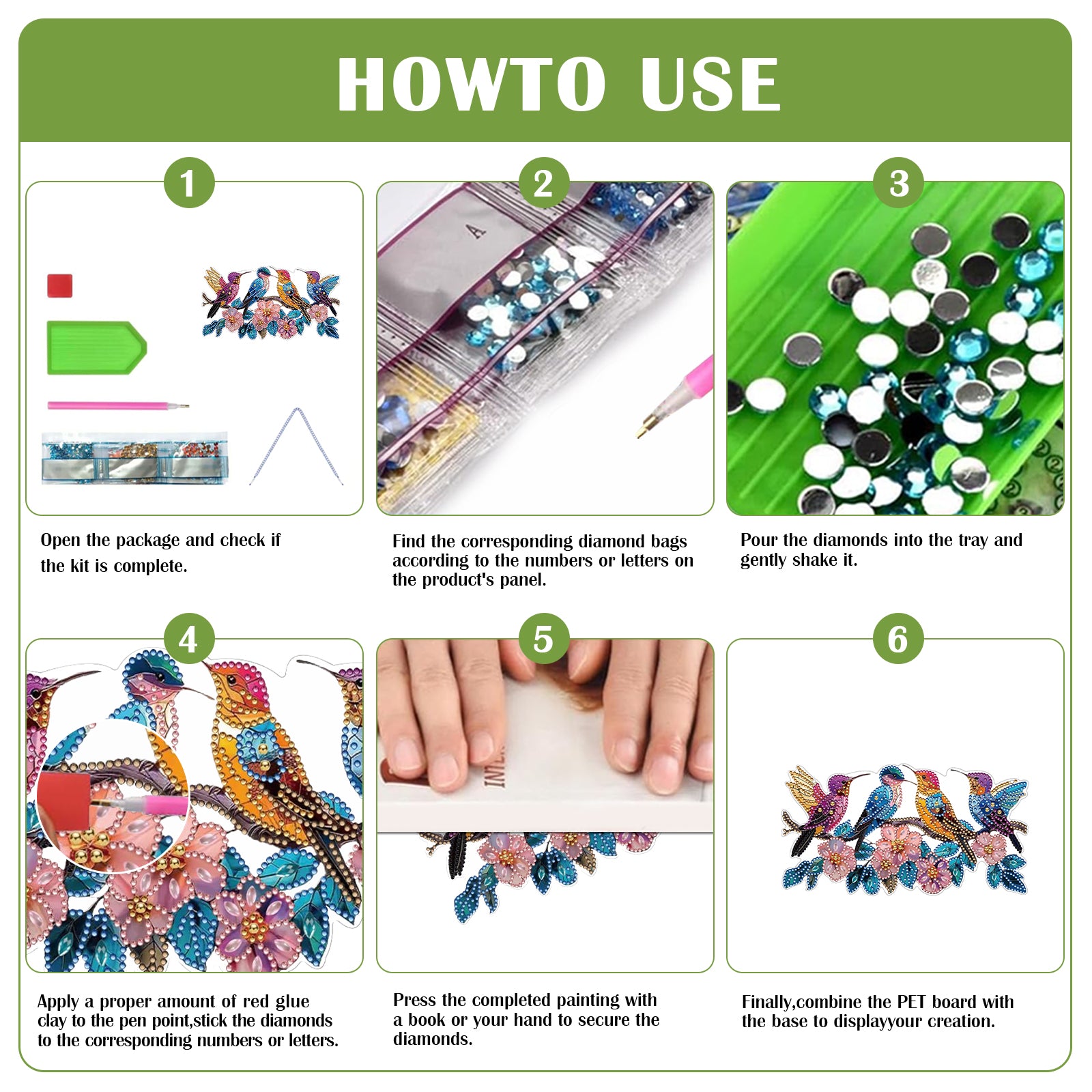 HOWTO USE

1

Open the package and check if the kit is complete.

2

A

Find the corresponding diamond bags according to the numbers or letters on the product's panel.

3

Pour the diamonds into the tray and gently shake it.

4

Apply a proper amount of red glue clay to the pen point,stick the diamonds to the corresponding numbers or letters.

5

Press the completed painting with a book or your hand to secure the diamonds.

6

Finally,combine the PET board with the base to displayyour creation.