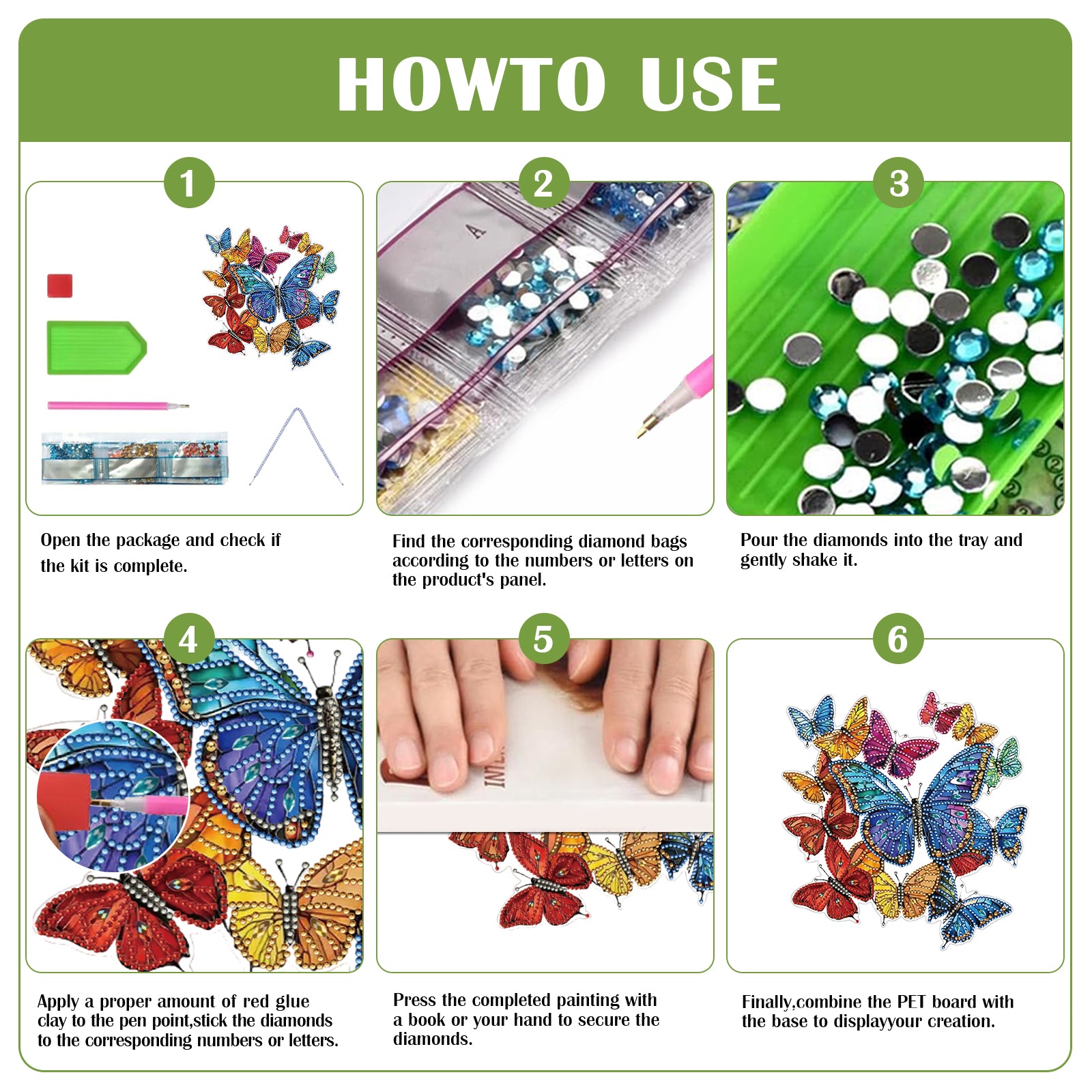 HOWTO USE

1

Open the package and check if the kit is complete.

2

A

Find the corresponding diamond bags according to the numbers or letters on the product's panel.

3

Pour the diamonds into the tray and gently shake it.

4

Apply a proper amount of red glue clay to the pen point,stick the diamonds to the corresponding numbers or letters.

5

Press the completed painting with a book or your hand to secure the diamonds.

6

Finally,combine the PET board with the base to displayyour creation.