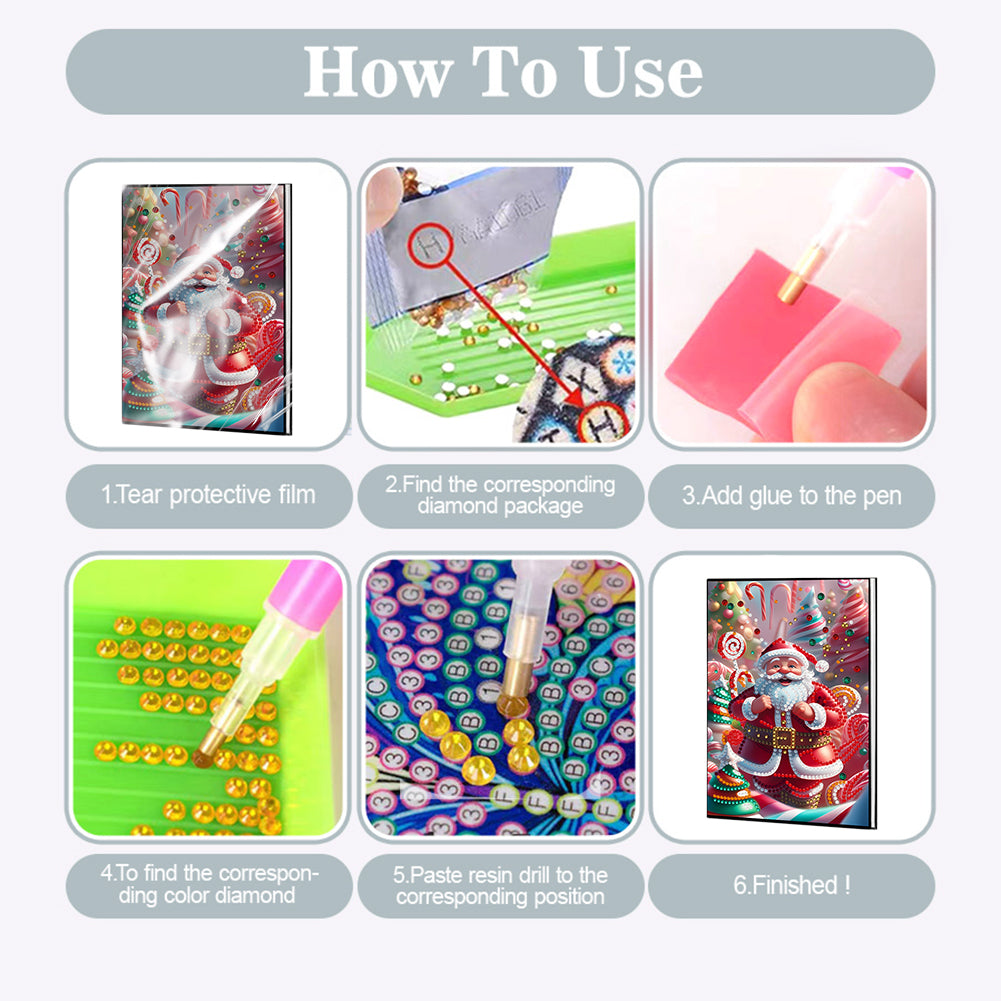 How To Use

1.Tear protective film

2.Find the corresponding diamond package

3.Add glue to the pen

4.To find the corresponding color diamond

5.Paste resin drill to the corresponding position

6.Finished !