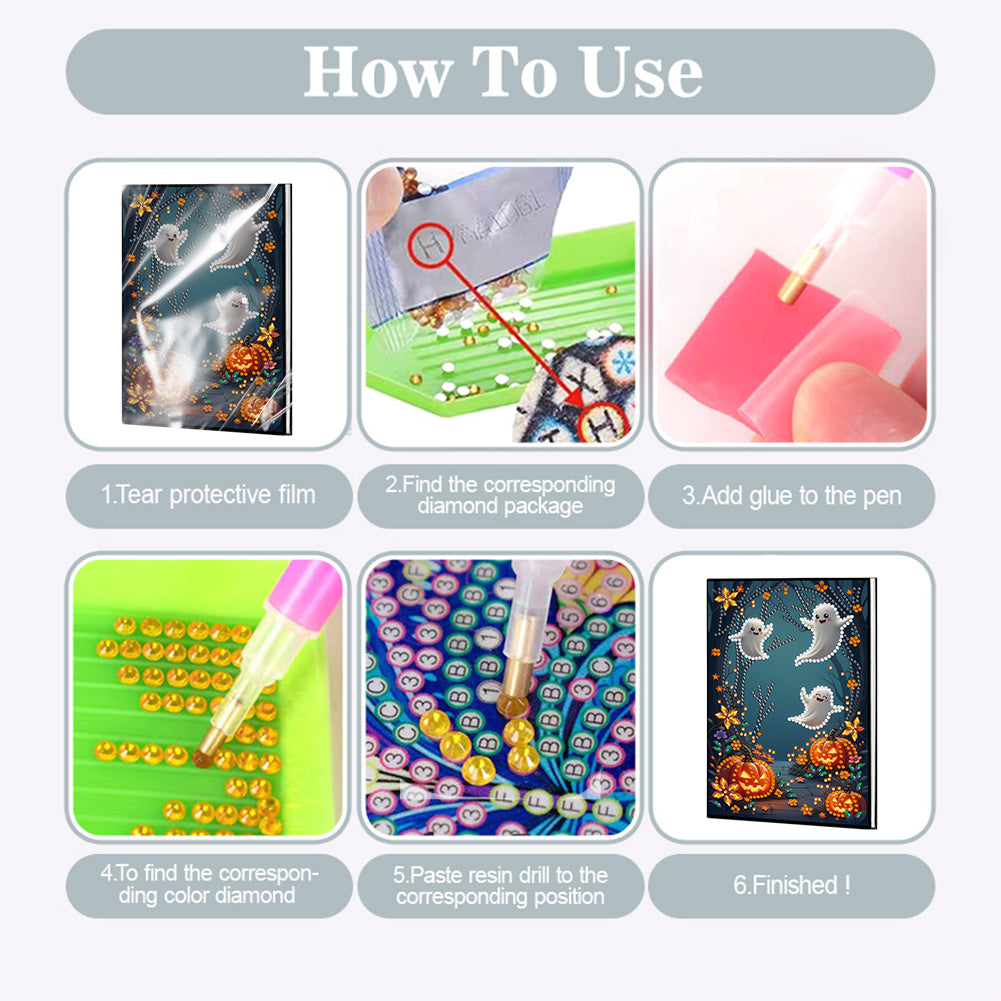 How To Use

H

H

1.Tear protective film

2.Find the corresponding diamond package

3.Add glue to the pen

4.To find the corresponding color diamond

5.Paste resin drill to the corresponding position

6.Finished !