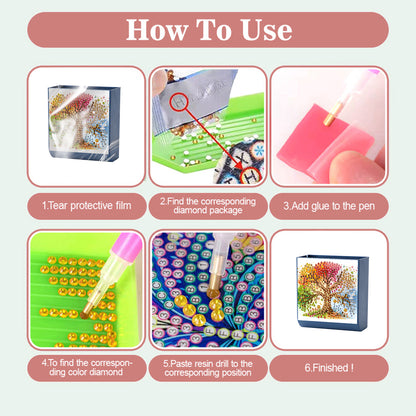 How To Use

1.Tear protective film

2.Find the corresponding diamond package

3.Add glue to the pen

4.To find the corresponding color diamond

5.Paste resin drill to the corresponding position

6.Finished !