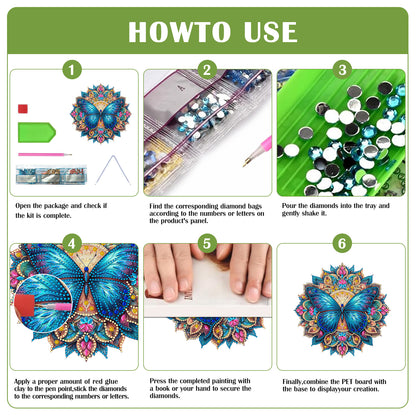 HOWTO USE

1

Open the package and check if the kit is complete.

2

Find the corresponding diamond bags according to the numbers or letters on the product's panel.

3

Pour the diamonds into the tray and gently shake it.

4

Apply a proper amount of red glue clay to the pen point,stick the diamonds to the corresponding numbers or letters.

5

Press the completed painting with a book or your hand to secure the diamonds.

6

Finally,combine the PET board with the base to displayyour creation.