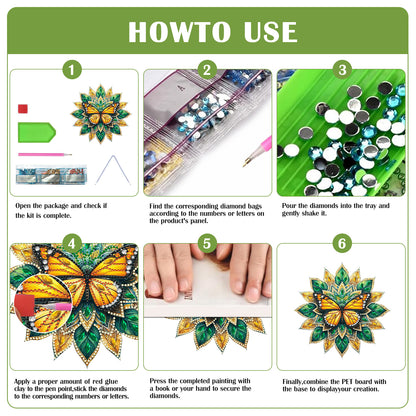 HOWTO USE

1

Open the package and check if the kit is complete.

2

Find the corresponding diamond bags according to the numbers or letters on the product's panel.

3

Pour the diamonds into the tray and gently shake it.

4

Apply a proper amount of red glue clay to the pen point,stick the diamonds to the corresponding numbers or letters.

5

Press the completed painting with a book or your hand to secure the diamonds.

6

Finally,combine the PET board with the base to displayyour creation.