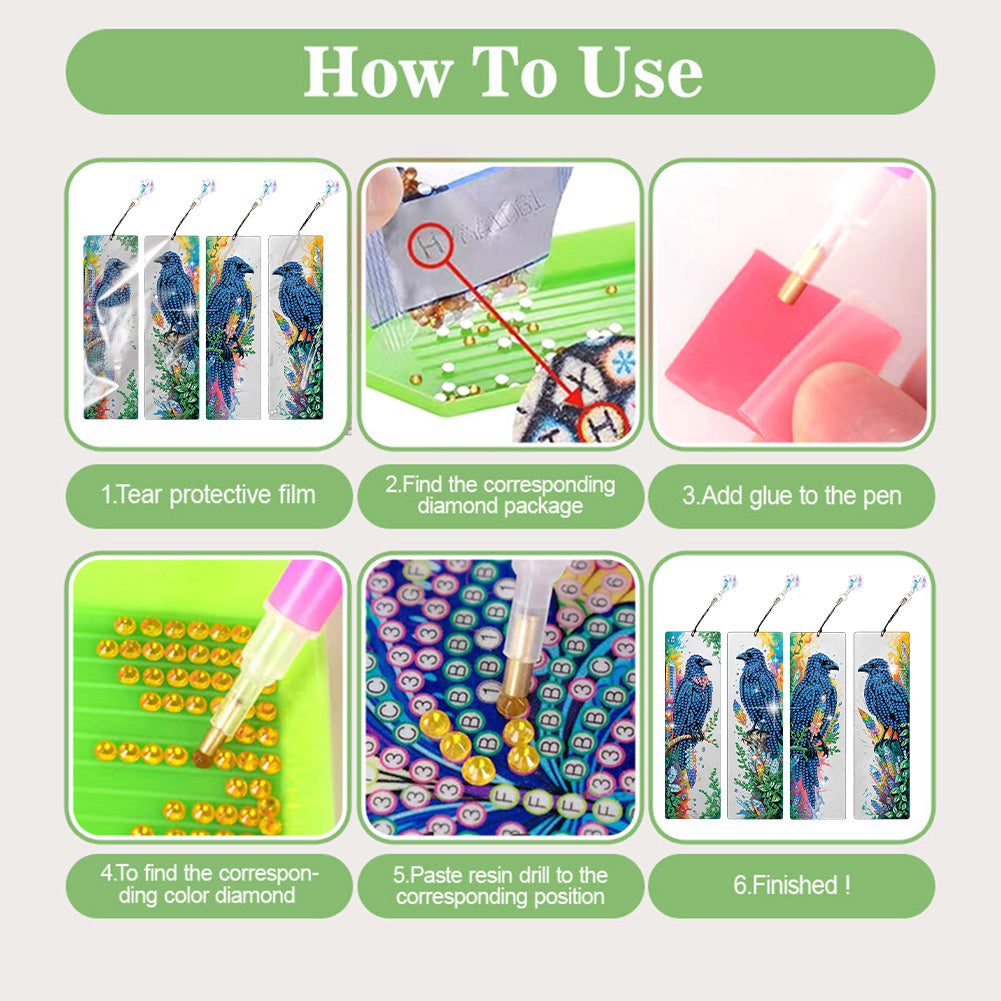 How To Use

H

H

1.Tear protective film

2.Find the corresponding diamond package

3.Add glue to the pen

4.To find the corresponding color diamond

5.Paste resin drill to the corresponding position

6.Finished !