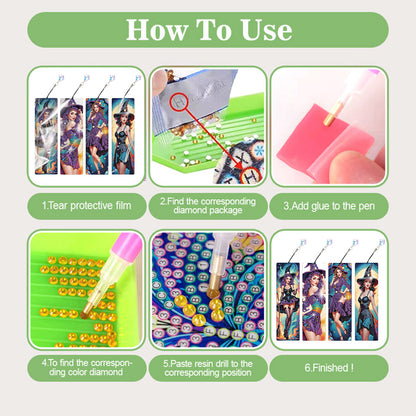 How To Use

1.Tear protective film

2.Find the corresponding diamond package

3.Add glue to the pen

4.To find the corresponding color diamond

5.Paste resin drill to the corresponding position

6.Finished !