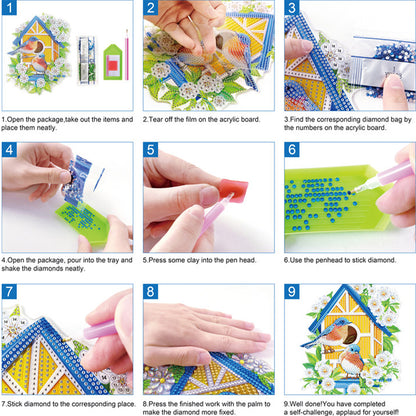 1

1.Open the package,take out the items and place them neatly.

2

2.Tear off the film on the acrylic board.

3

3.Find the corresponding diamond bag by the numbers on the acrylic board.

4

4.Open the package, pour into the tray and shake the diamonds neatly.

5

5.Press some clay into the pen head.

6

6.Use the penhead to stick diamond.

7

7.Stick diamond to the corresponding place.

8

8.Press the finished work with the palm to make the diamond more fixed.

9

9.Well done!You have completed a self-challenge, applaud for yourself!