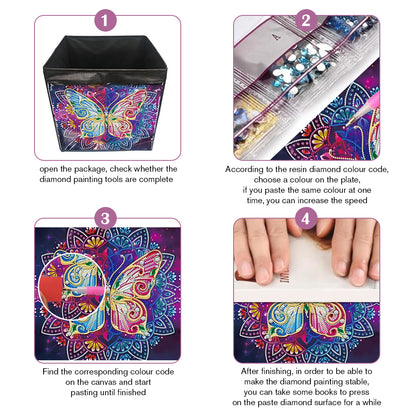 1

open the package, check whether the diamond painting tools are complete

2

A

According to the resin diamond colour code, choose a colour on the plate, if you paste the same colour at one time, you can increase the speed

3

Find the corresponding colour code on the canvas and start pasting until finished

4

After finishing, in order to be able to make the diamond painting stable, you can take some books to press on the paste diamond surface for a while