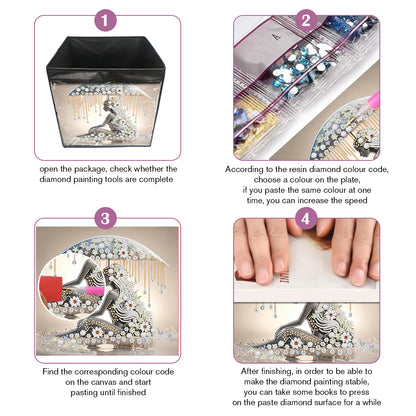 1

open the package, check whether the diamond painting tools are complete

2

A

According to the resin diamond colour code, choose a colour on the plate, if you paste the same colour at one time, you can increase the speed

3

Find the corresponding colour code on the canvas and start pasting until finished

4

After finishing, in order to be able to make the diamond painting stable, you can take some books to press on the paste diamond surface for a while