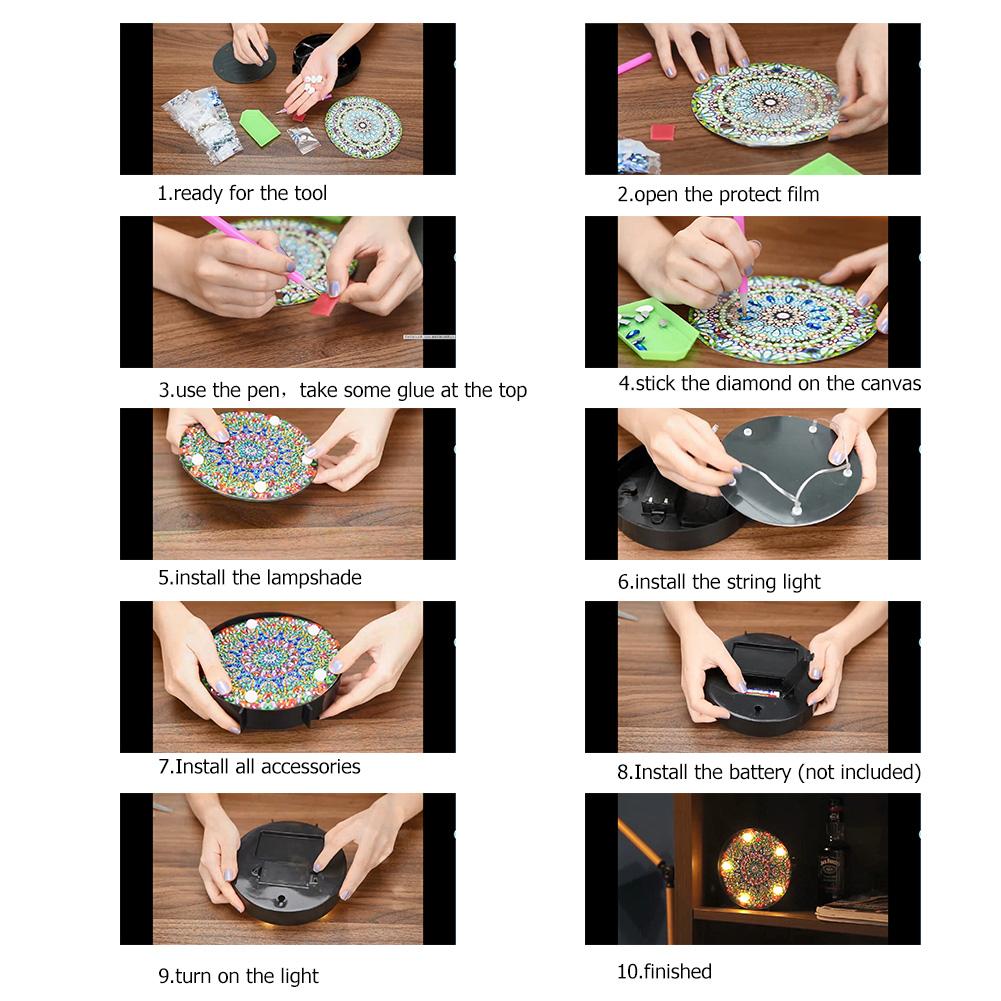 1.ready for the tool

2.open the protect film

3.use the pen，take some glue at the top

4.stick the diamond on the canvas

5.install the lampshade

6.install the string light

7.Install all accessories

8.Install the battery (not included)

9.turn on the light

10.finished