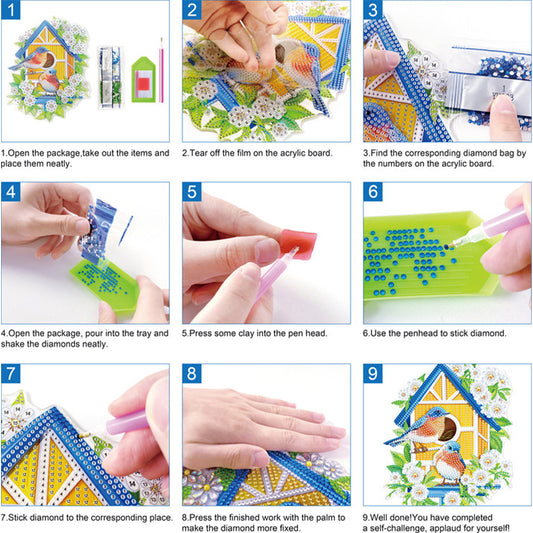 1

1.Open the package,take out the items and place them neatly.

2

2.Tear off the film on the acrylic board.

3

3.Find the corresponding diamond bag by the numbers on the acrylic board.

4

4.Open the package, pour into the tray and shake the diamonds neatly.

5

5.Press some clay into the pen head.

6

6.Use the penhead to stick diamond.

7

7.Stick diamond to the corresponding place.

8

8.Press the finished work with the palm to make the diamond more fixed.

9

9.Well done!You have completed a self-challenge, applaud for yourself!