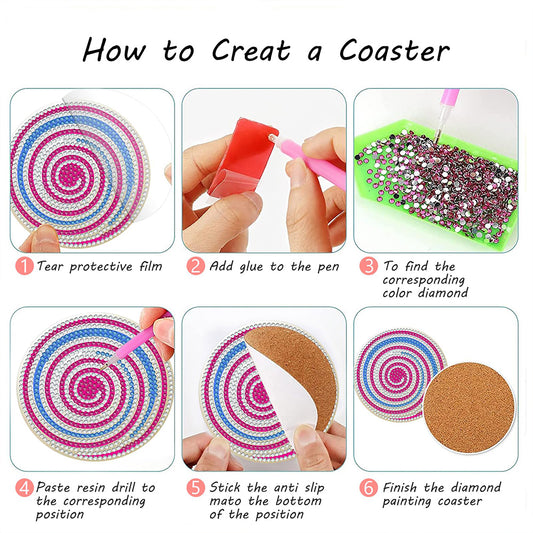 How to Creat a Coaster

1 Tear protective film

2 Add glue to the pen

3 To find the corresponding color diamond

4 Paste resin drill to the corresponding position

5 Stick the anti slip mato the bottom of the position

6 Finish the diamond painting coaster